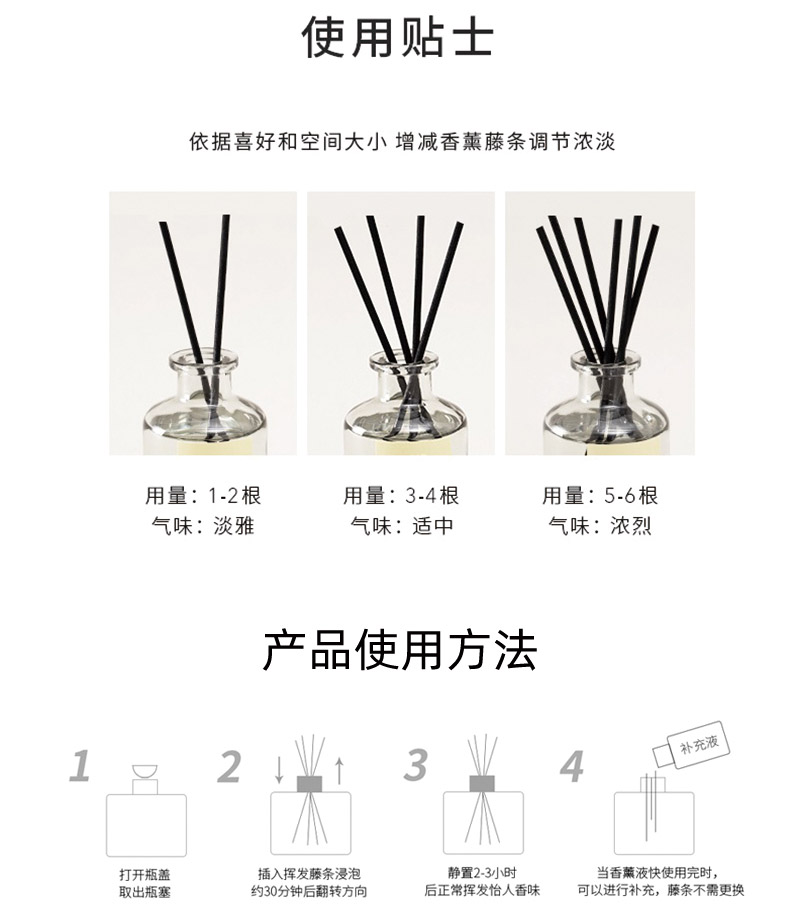 使用贴士

依据喜好和空间大小 增减香薰藤条调节浓淡

用量：1-2根
气味：淡雅

用量：3-4根
气味：适中

用量：5-6根
气味：浓烈

产品使用方法

1
打开瓶盖
取出瓶塞

2
插入挥发藤条浸泡
约30分钟后翻转方向

3
静置2-3小时
后正常挥发怡人香味

4
补充液
当香薰液快使用完时，
可以进行补充，藤条不需更换