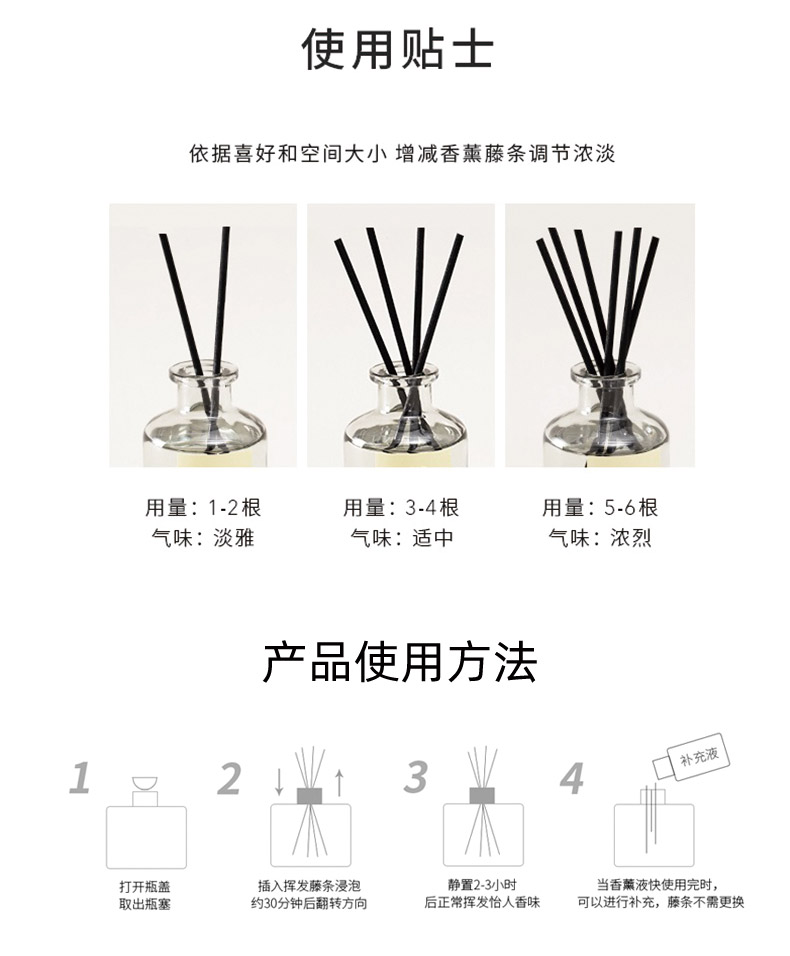 使用贴士

依据喜好和空间大小 增减香薰藤条调节浓淡

用量：1-2根
气味：淡雅

用量：3-4根
气味：适中

用量：5-6根
气味：浓烈

产品使用方法

1
打开瓶盖
取出瓶塞

2
插入挥发藤条浸泡
约30分钟后翻转方向

3
静置2-3小时
后正常挥发怡人香味

4
补充液
当香薰液快使用完时，
可以进行补充，藤条不需更换