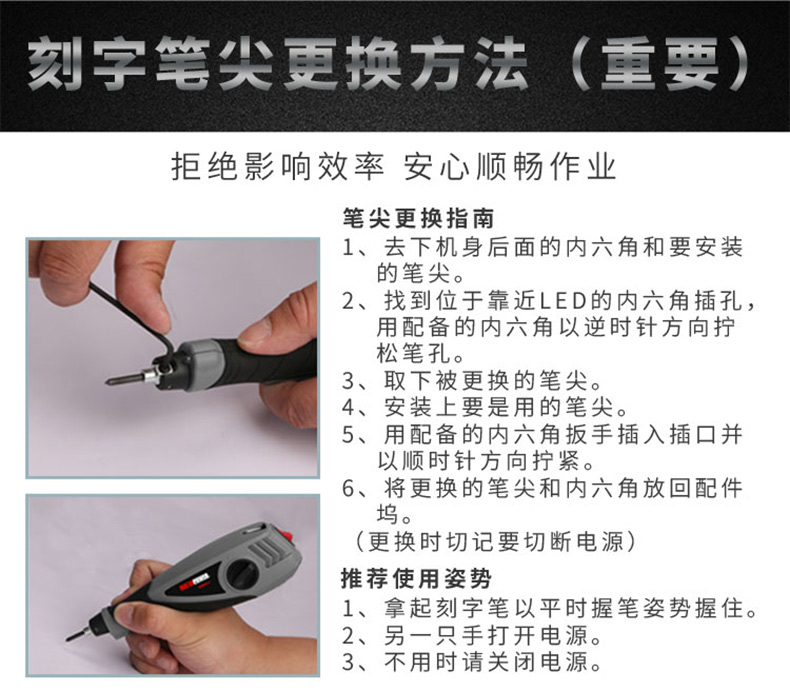 刻字笔尖更换方法（重要）

拒绝影响效率 安心顺畅作业

笔尖更换指南
1、去下机身后面的内六角和要安装的笔尖。
2、找到位于靠近LED的内六角插孔，用配备的内六角以逆时针方向拧松笔孔。
3、取下被更换的笔尖。
4、安装上要是用的笔尖。
5、用配备的内六角扳手插入插口并以顺时针方向拧紧。
6、将更换的笔尖和内六角放回配件坞。
（更换时切记要切断电源）

推荐使用姿势
1、拿起刻字笔以平时握笔姿势握住。
2、另一只手打开电源。
3、不用时请关闭电源。