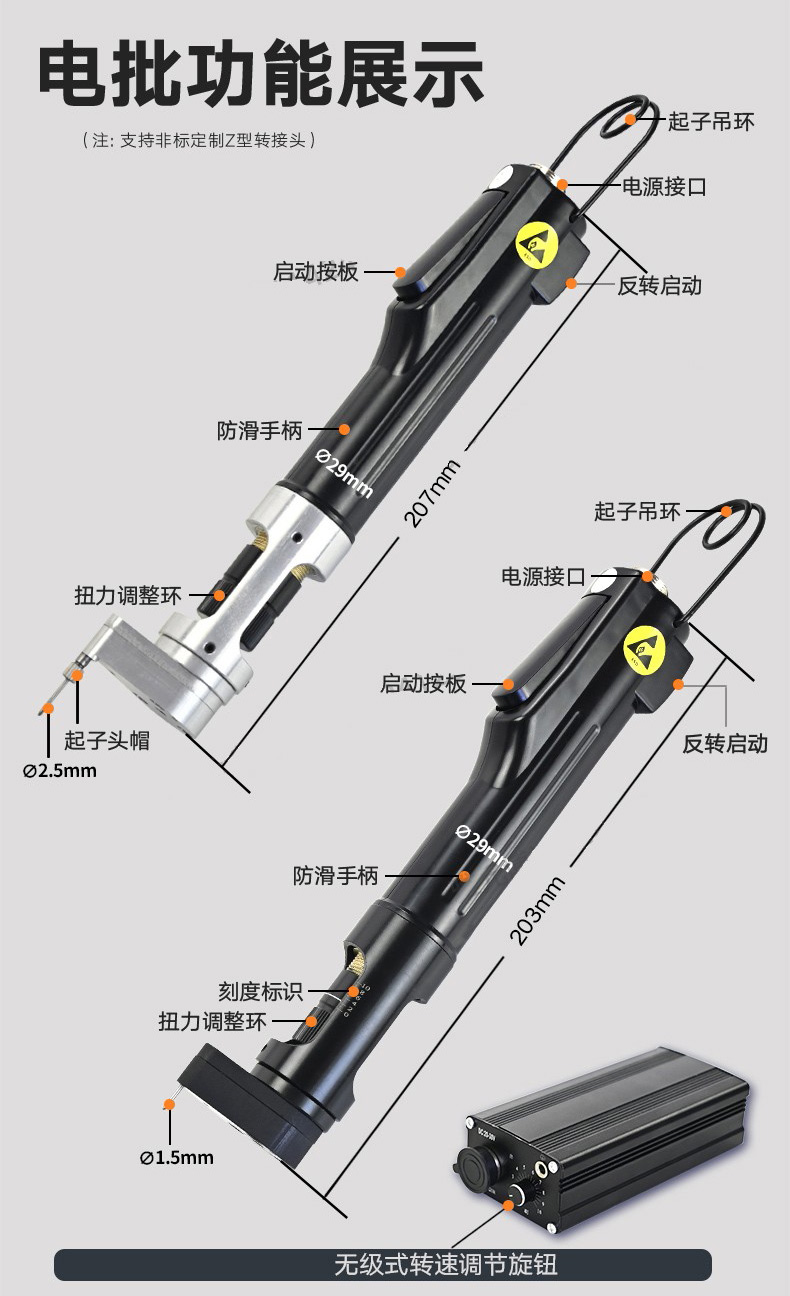 电批功能展示

（注：支持非标定制Z型转接头）

起子吊环
电源接口
启动按板
反转启动
防滑手柄
Ø29mm
207mm
扭力调整环
起子头帽
Ø2.5mm

起子吊环
电源接口
启动按板
反转启动
Ø29mm
防滑手柄
203mm
刻度标识
扭力调整环
Ø1.5mm

无级式转速调节旋钮