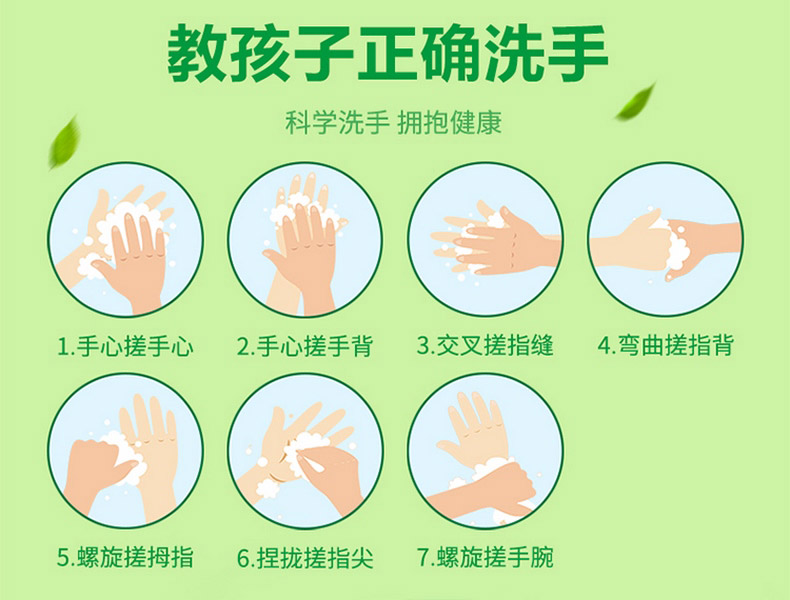 教孩子正确洗手

科学洗手 拥抱健康

1.手心搓手心

2.手心搓手背

3.交叉搓指缝

4.弯曲搓指背

5.螺旋搓拇指

6.捏拢搓指尖

7.螺旋搓手腕