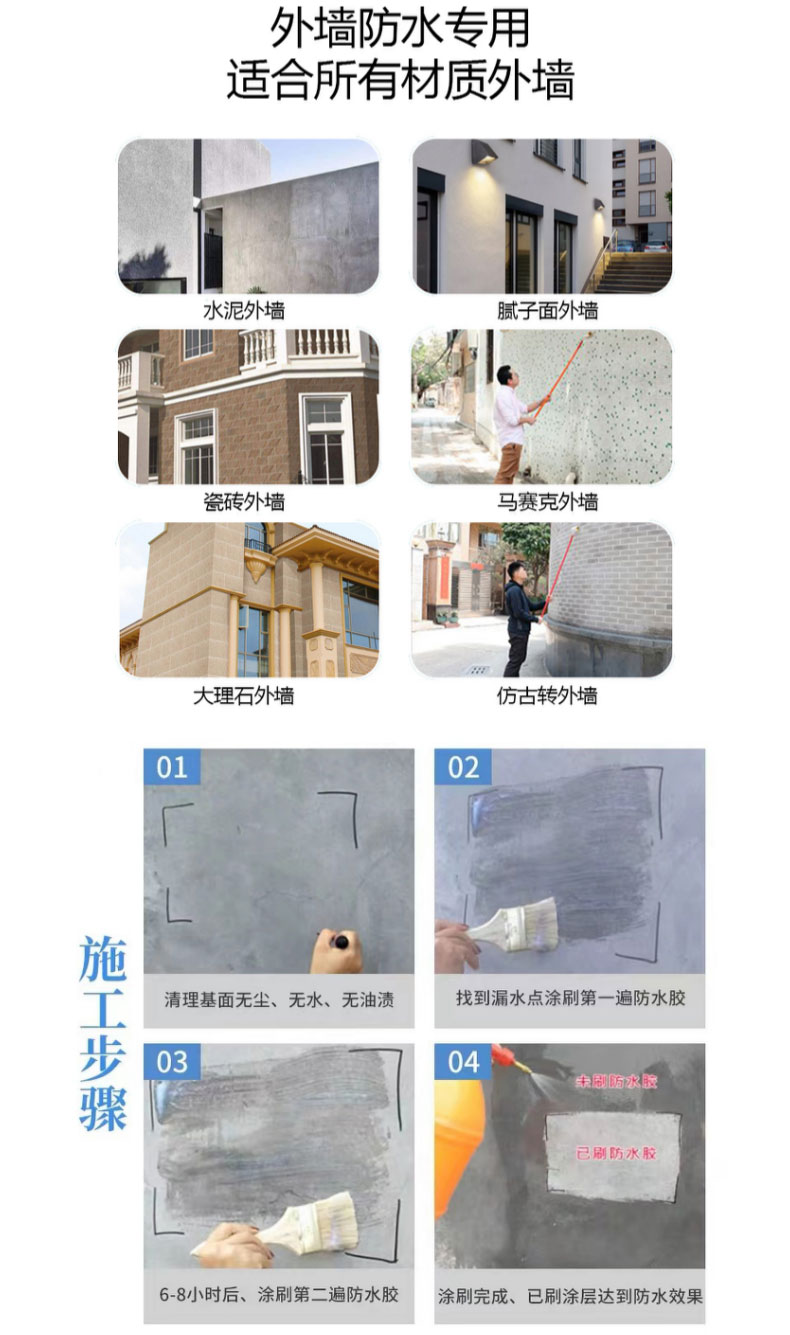 外墙防水专用
适合所有材质外墙

水泥外墙

腻子面外墙

瓷砖外墙

马赛克外墙

大理石外墙

仿古转外墙

施工步骤

01

清理基面无尘、无水、无油渍

02

找到漏水点涂刷第一遍防水胶

03

6-8小时后、涂刷第二遍防水胶

04

未刷防水胶

已刷防水胶

涂刷完成、已刷涂层达到防水效果