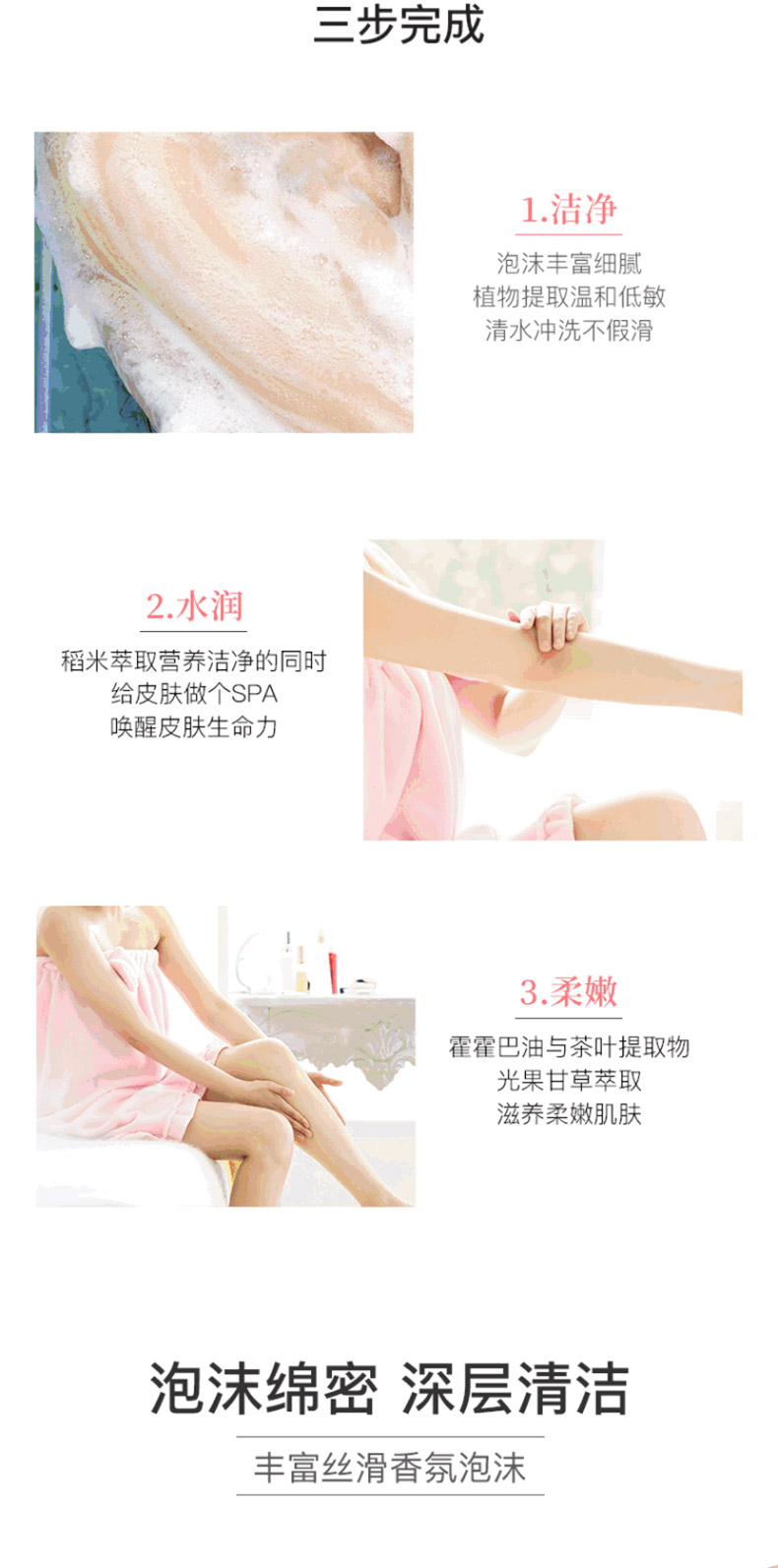 三步完成

1.洁净
泡沫丰富细腻
植物提取温和低敏
清水冲洗不假滑

2.水润
稻米萃取营养洁净的同时
给皮肤做个SPA
唤醒皮肤生命力

3.柔嫩
霍霍巴油与茶叶提取物
光果甘草萃取
滋养柔嫩肌肤

泡沫绵密 深层清洁
丰富丝滑香氛泡沫