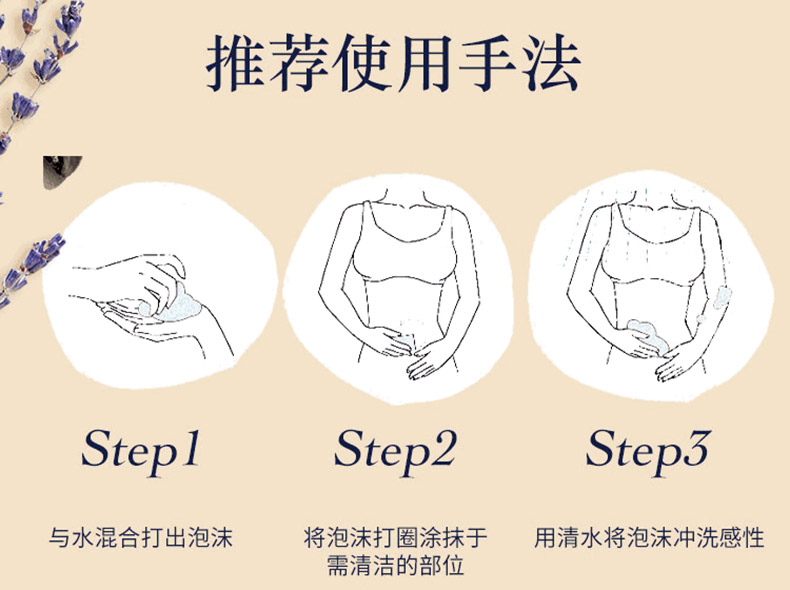 推荐使用手法

Step1

与水混合打出泡沫

Step2

将泡沫打圈涂抹于需清洁的部位

Step3

用清水将泡沫冲洗感性