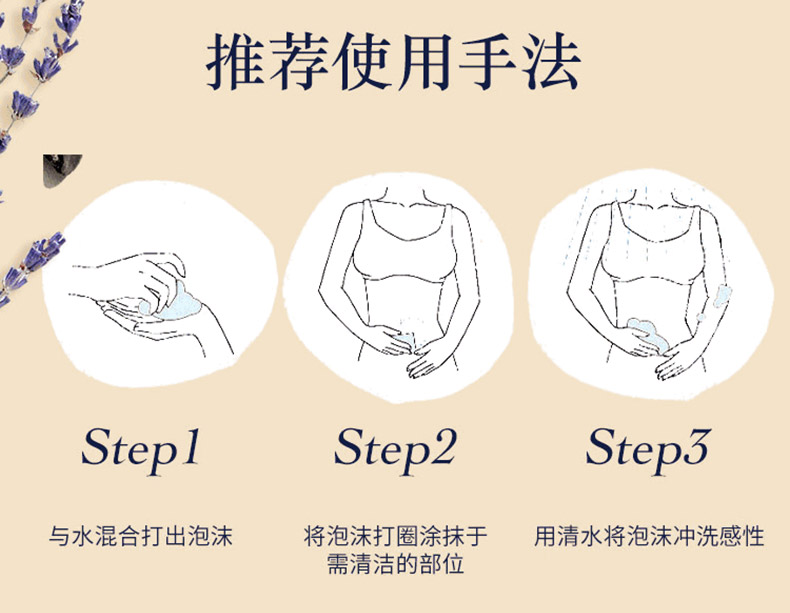 推荐使用手法

Step1

与水混合打出泡沫

Step2

将泡沫打圈涂抹于需清洁的部位

Step3

用清水将泡沫冲洗感性