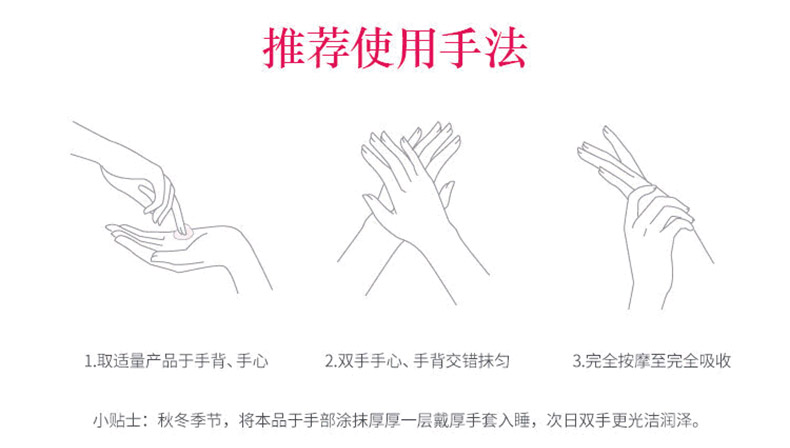 推荐使用手法

1.取适量产品于手背、手心

2.双手手心、手背交错抹匀

3.完全按摩至完全吸收

小贴士：秋冬季节，将本品于手部涂抹厚厚一层戴厚手套入睡，次日双手更光洁润泽。