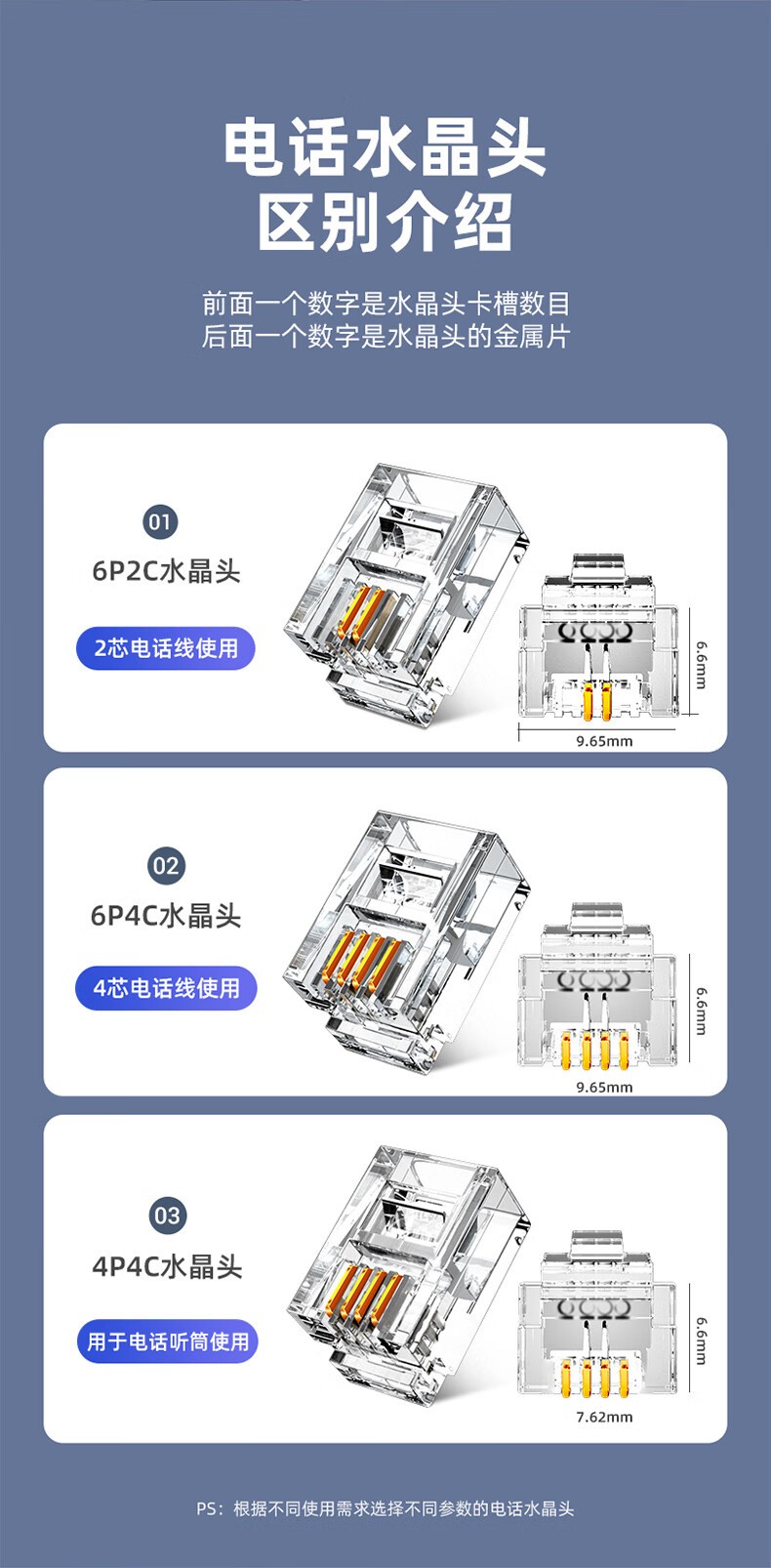 电话水晶头
区别介绍

前面一个数字是水晶头卡槽数目
后面一个数字是水晶头的金属片

01
6P2C水晶头
2芯电话线使用
6.6mm
9.65mm

02
6P4C水晶头
4芯电话线使用
6.6mm
9.65mm

03
4P4C水晶头
用于电话听筒使用
6.6mm
7.62mm

PS：根据不同使用需求选择不同参数的电话水晶头