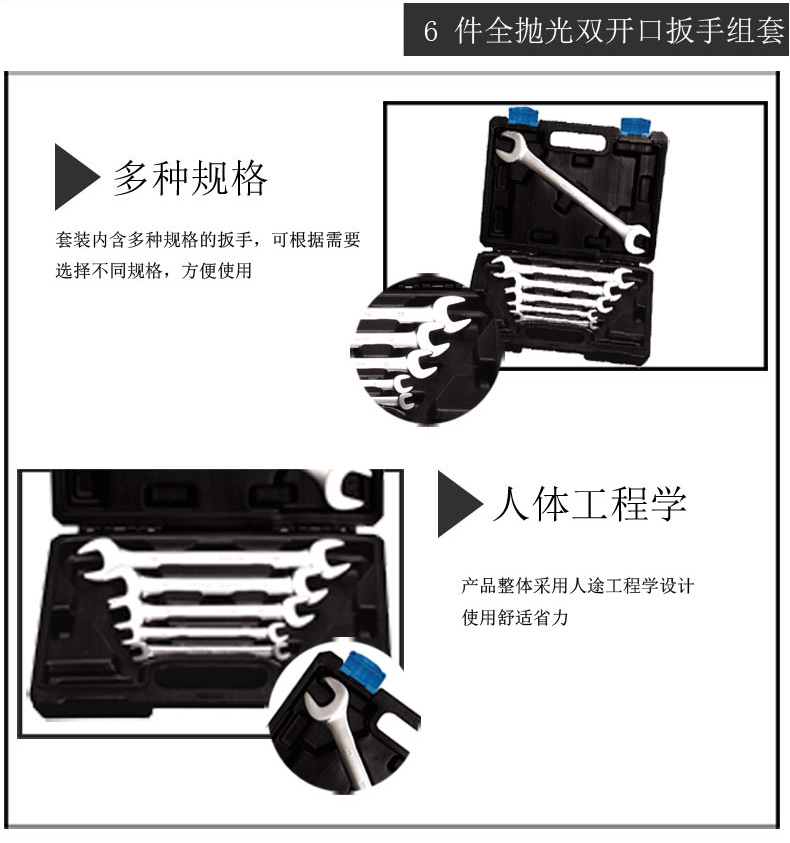 6 件全抛光双开口扳手组套

多种规格

套装内含多种规格的扳手，可根据需要选择不同规格，方便使用

人体工程学

产品整体采用人途工程学设计
使用舒适省力