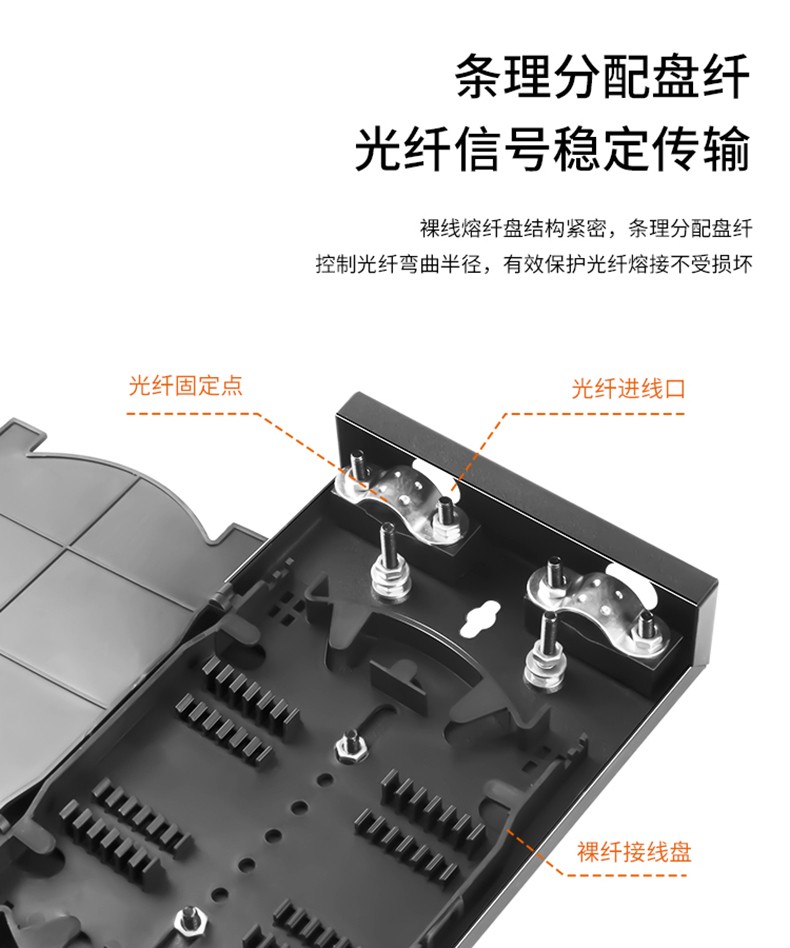 条理分配盘纤
光纤信号稳定传输

裸线熔纤盘结构紧密，条理分配盘纤
控制光纤弯曲半径，有效保护光纤熔接不受损坏

光纤固定点

光纤进线口

裸纤接线盘