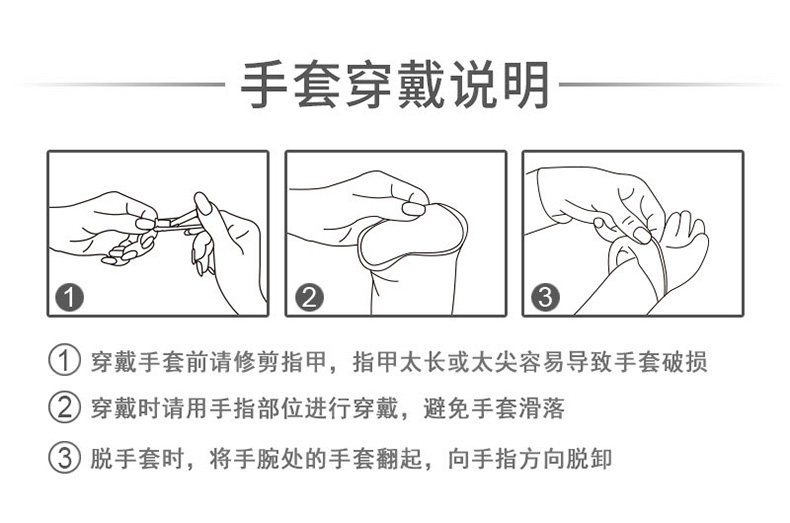 手套穿戴说明

1

2

3

① 穿戴手套前请修剪指甲，指甲太长或太尖容易导致手套破损

② 穿戴时请用手指部位进行穿戴，避免手套滑落

③ 脱手套时，将手腕处的手套翻起，向手指方向脱卸