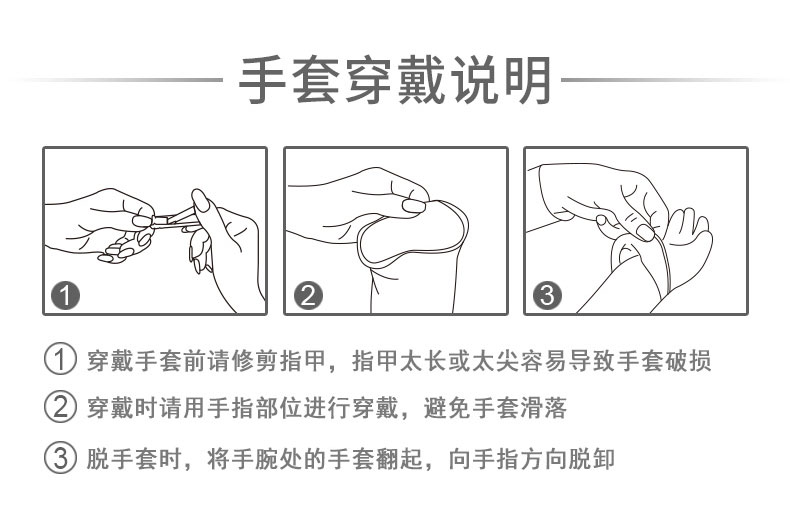 手套穿戴说明

1

2

3

① 穿戴手套前请修剪指甲，指甲太长或太尖容易导致手套破损

② 穿戴时请用手指部位进行穿戴，避免手套滑落

③ 脱手套时，将手腕处的手套翻起，向手指方向脱卸