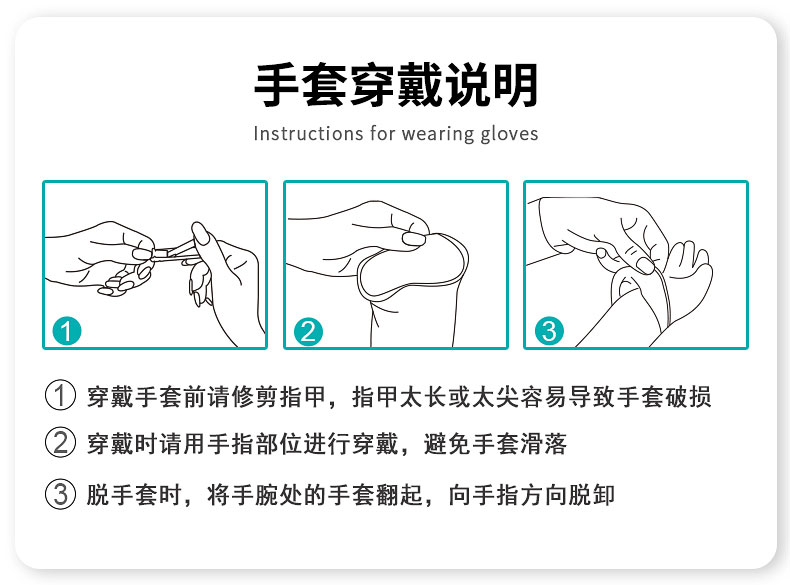 手套穿戴说明

Instructions for wearing gloves

1

2

3

① 穿戴手套前请修剪指甲，指甲太长或太尖容易导致手套破损

② 穿戴时请用手指部位进行穿戴，避免手套滑落

③ 脱手套时，将手腕处的手套翻起，向手指方向脱卸