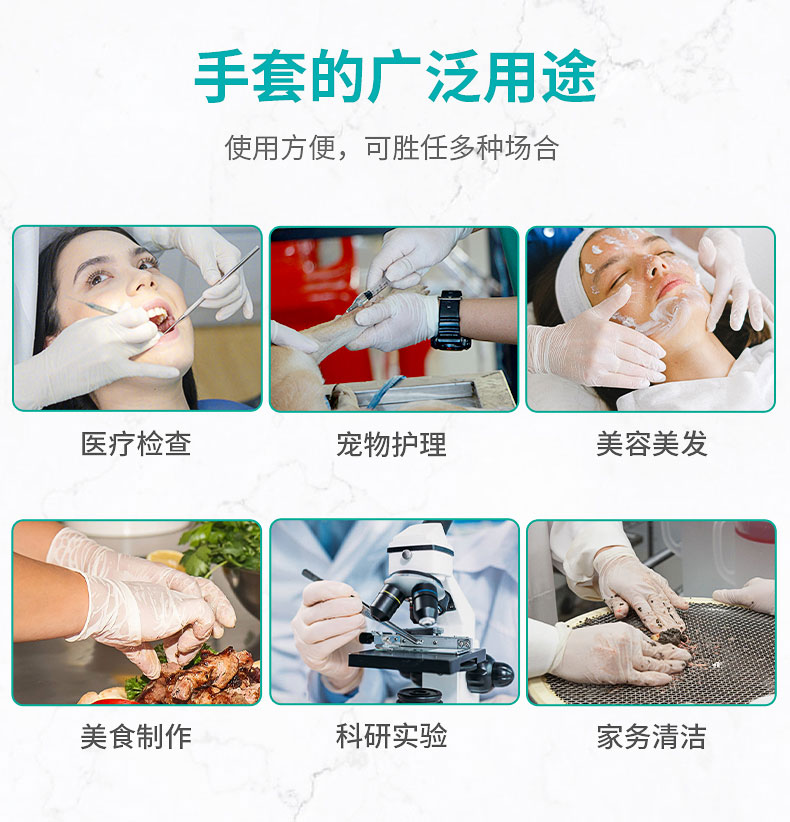 手套的广泛用途

使用方便，可胜任多种场合

医疗检查

宠物护理

美容美发

美食制作

科研实验

家务清洁