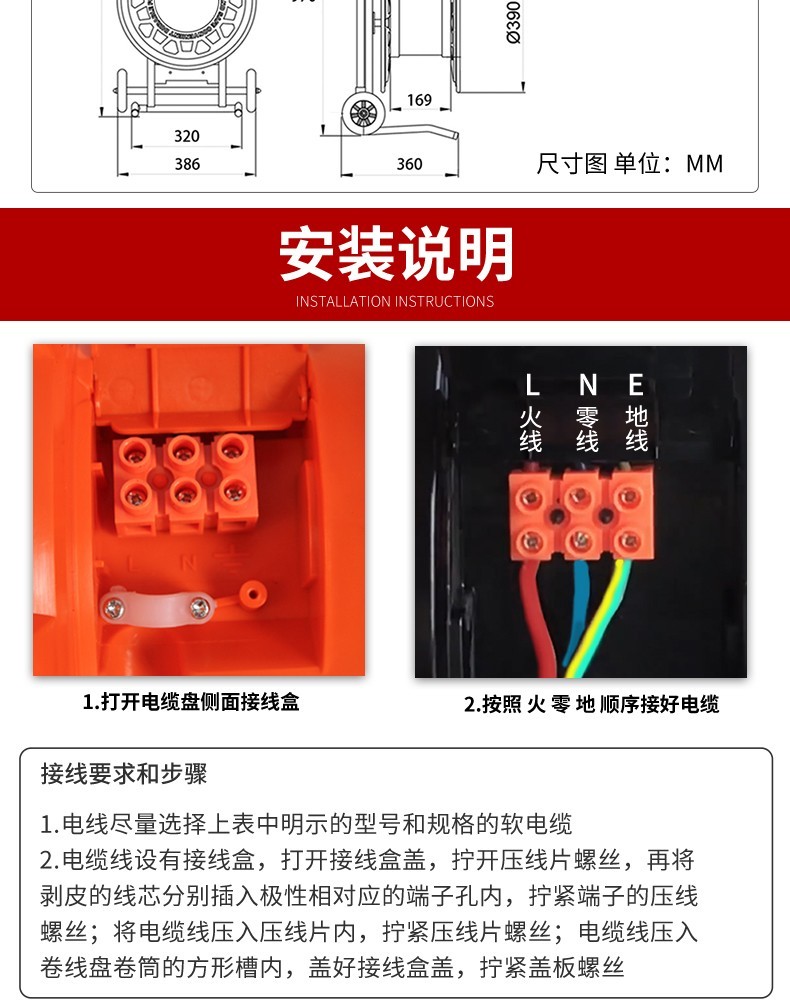 Ø390
169
320
386
360
尺寸图 单位：MM

安装说明
INSTALLATION INSTRUCTIONS

L N E
火线 零线 地线

1.打开电缆盘侧面接线盒
2.按照 火 零 地 顺序接好电缆

接线要求和步骤

1.电线尽量选择上表中明示的型号和规格的软电缆
2.电缆线设有接线盒，打开接线盒盖，拧开压线片螺丝，再将剥皮的线芯分别插入极性相对应的端子孔内，拧紧端子的压线螺丝；将电缆线压入压线片内，拧紧压线片螺丝；电缆线压入卷线盘卷筒的方形槽内，盖好接线盒盖，拧紧盖板螺丝