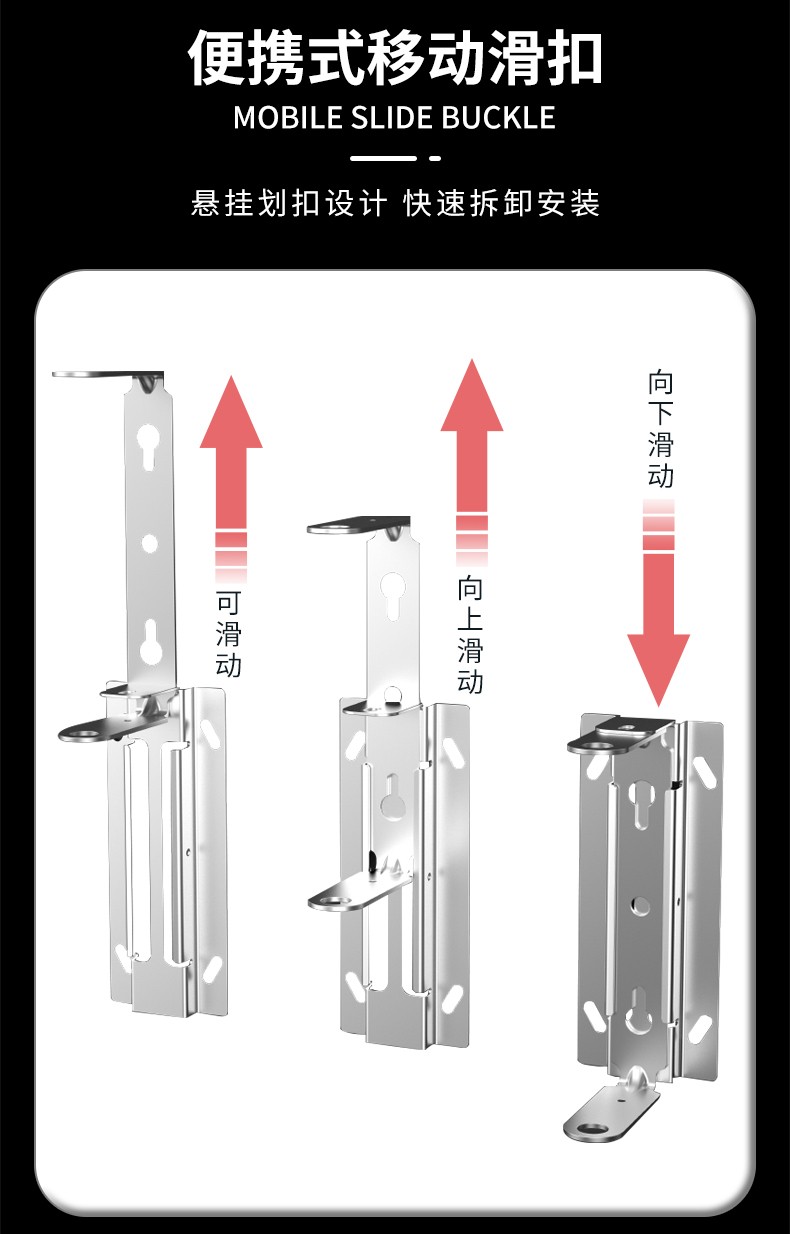 便携式移动滑扣
MOBILE SLIDE BUCKLE

悬挂划扣设计 快速拆卸安装

可滑动

向上滑动

向下滑动