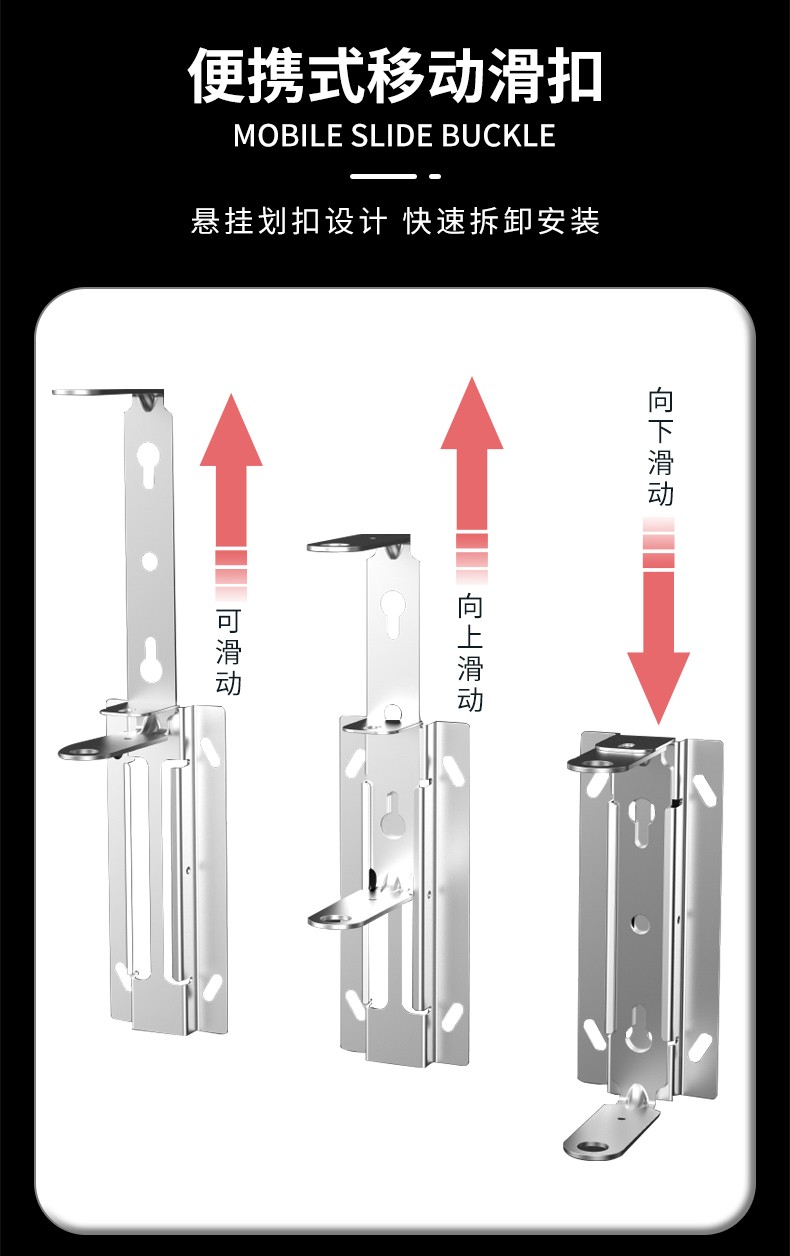 便携式移动滑扣
MOBILE SLIDE BUCKLE

悬挂划扣设计 快速拆卸安装

可滑动

向上滑动

向下滑动