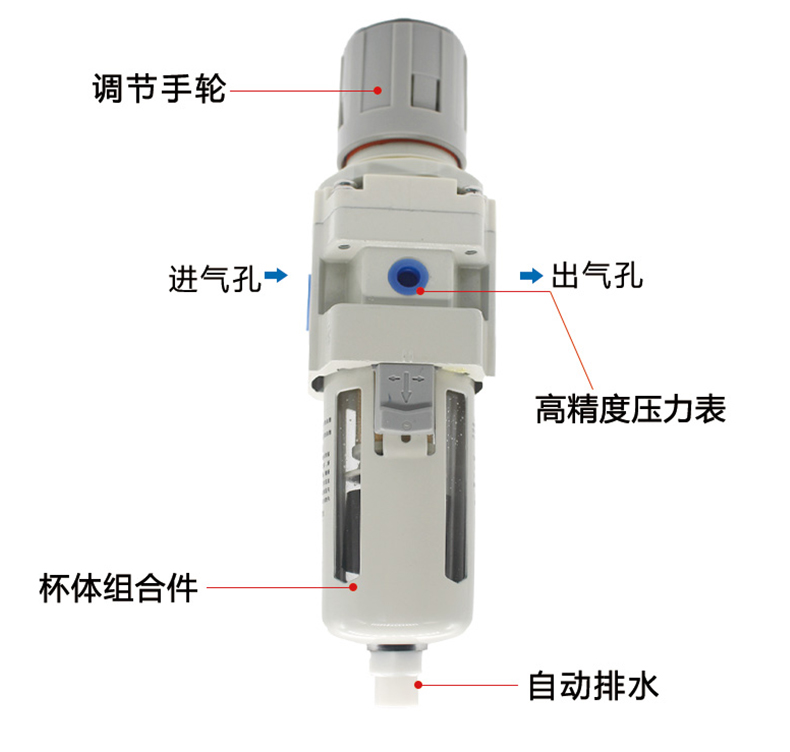 调节手轮

进气孔

出气孔

高精度压力表

杯体组合件

自动排水