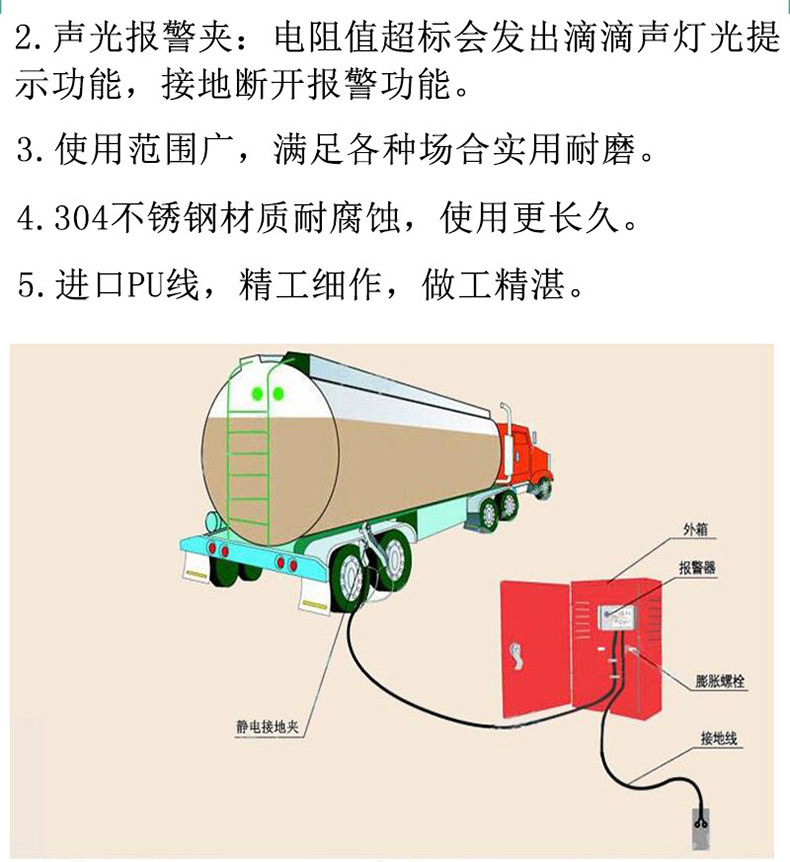 2.声光报警夹：电阻值超标会发出滴滴声灯光提示功能，接地断开报警功能。

3.使用范围广，满足各种场合实用耐磨。

4.304不锈钢材质耐腐蚀，使用更长久。

5.进口PU线，精工细作，做工精湛。

外箱

报警器

膨胀螺栓

静电接地夹

接地线