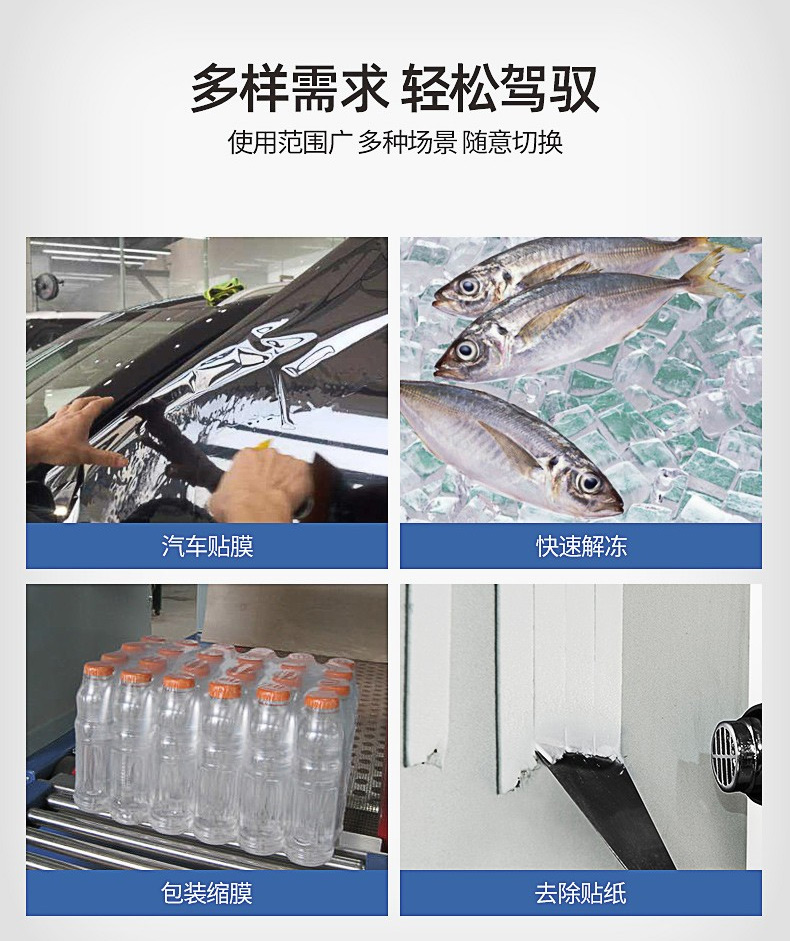 多样需求 轻松驾驭

使用范围广 多种场景 随意切换

汽车贴膜

快速解冻

包装缩膜

去除贴纸