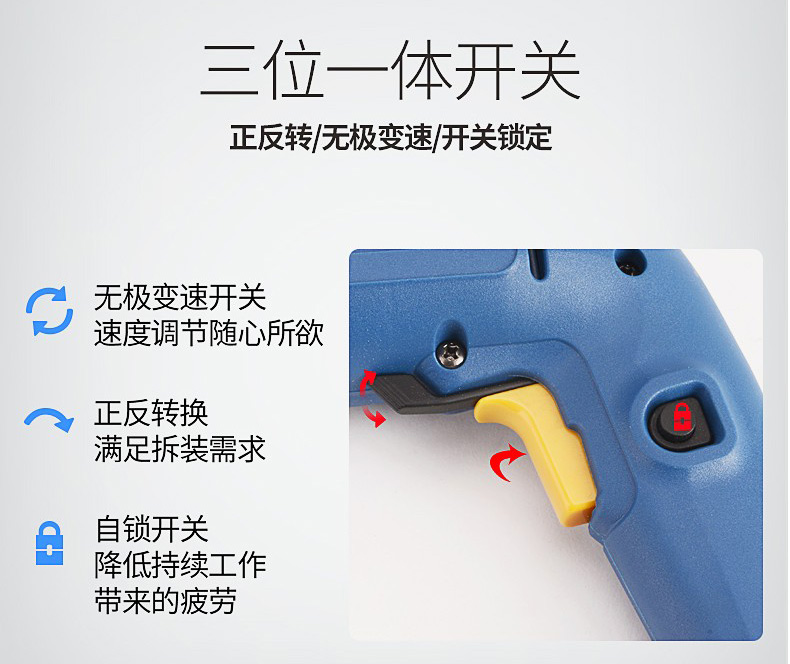 三位一体开关

正反转/无极变速/开关锁定

无极变速开关
速度调节随心所欲

正反转换
满足拆装需求

自锁开关
降低持续工作
带来的疲劳