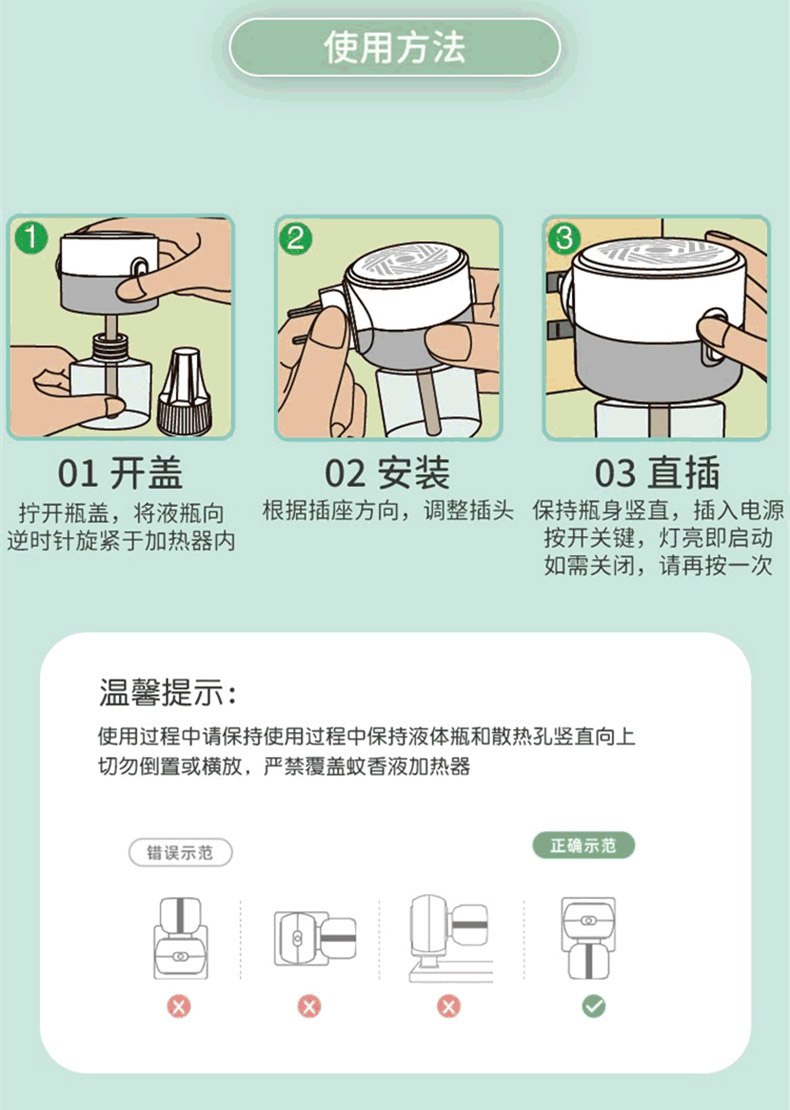 使用方法

1

01 开盖

拧开瓶盖，将液瓶向逆时针旋紧于加热器内

2

02 安装

根据插座方向，调整插头

3

03 直插

保持瓶身竖直，插入电源按开关键，灯亮即启动如需关闭，请再按一次

温馨提示：

使用过程中请保持使用过程中保持液体瓶和散热孔竖直向上切勿倒置或横放，严禁覆盖蚊香液加热器

错误示范

正确示范