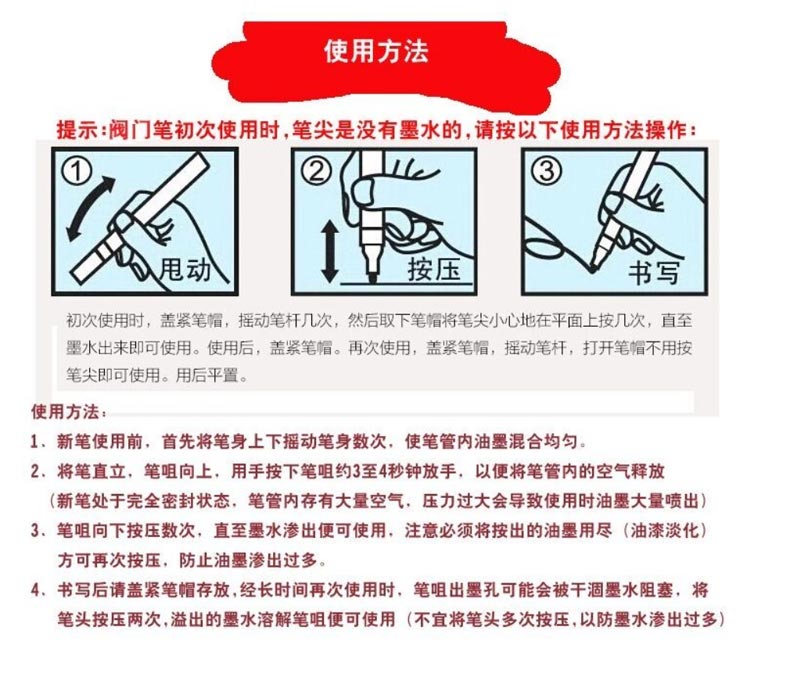 使用方法

提示:阀门笔初次使用时,笔尖是没有墨水的,请按以下使用方法操作:

① 甩动

② 按压

③ 书写

初次使用时，盖紧笔帽，摇动笔杆几次，然后取下笔帽将笔尖小心地在平面上按几次，直至墨水出来即可使用。使用后，盖紧笔帽。再次使用，盖紧笔帽，摇动笔杆，打开笔帽不用按笔尖即可使用。用后平置。

使用方法：

1、新笔使用前，首先将笔身上下摇动笔身数次，使笔管内油墨混合均匀。

2、将笔直立，笔咀向上，用手按下笔咀约3至4秒钟放手，以便将笔管内的空气释放（新笔处于完全密封状态，笔管内存有大量空气，压力过大会导致使用时油墨大量喷出）

3、笔咀向下按压数次，直至墨水渗出便可使用，注意必须将按出的油墨用尽（油漆淡化）方可再次按压，防止油墨渗出过多。

4、书写后请盖紧笔帽存放，经长时间再次使用时，笔咀出墨孔可能会被干涸墨水阻塞，将笔头按压两次，溢出的墨水溶解笔咀便可使用（不宜将笔头多次按压，以防墨水渗出过多）