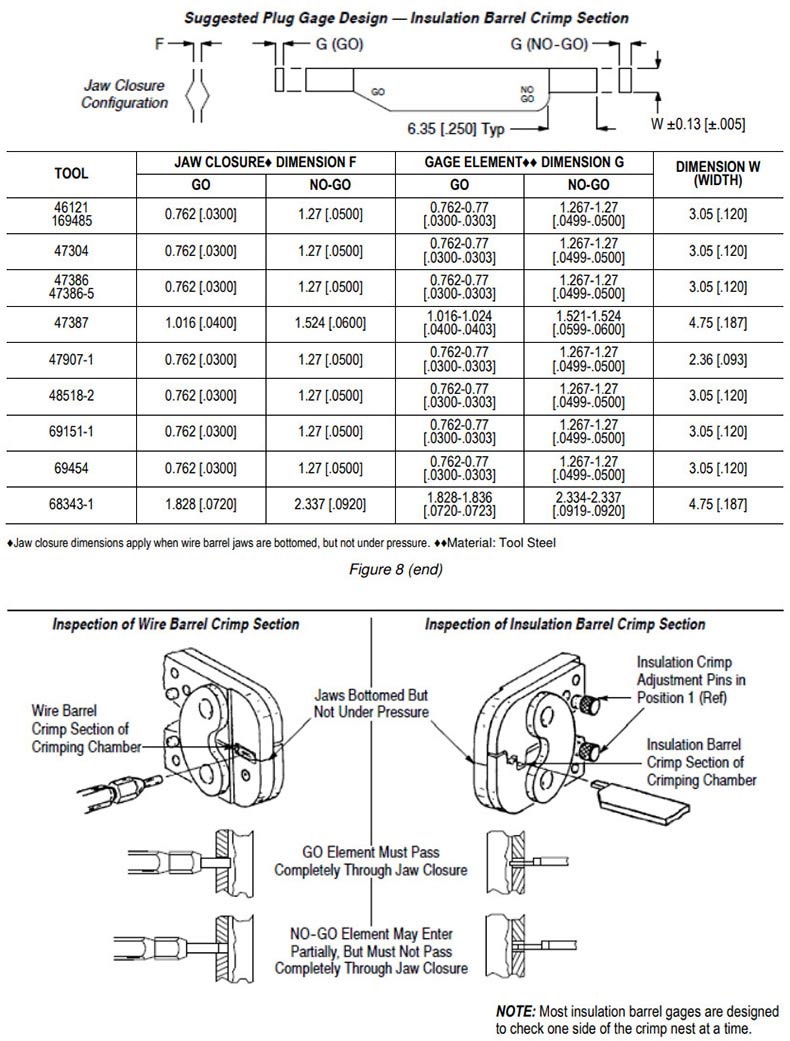 Suggested Plug Gage Design — Insulation Barrel Crimp Section

F

G (GO)

G (NO-GO)

Jaw Closure Configuration

GO

NO GO

6.35 [.250] Typ

W ±0.13 [±.005]

| TOOL | JAW CLOSURE♦ DIMENSION F GO | JAW CLOSURE♦ DIMENSION F NO-GO | GAGE ELEMENT♦♦ DIMENSION G GO | GAGE ELEMENT♦♦ DIMENSION G NO-GO | DIMENSION W (WIDTH) |
|---|---|---|---|---|---|
| 46121 169485 | 0.762 [.0300] | 1.27 [.0500] | 0.762-0.77 [.0300-.0303] | 1.267-1.27 [.0499-.0500] | 3.05 [.120] |
| 47304 | 0.762 [.0300] | 1.27 [.0500] | 0.762-0.77 [.0300-.0303] | 1.267-1.27 [.0499-.0500] | 3.05 [.120] |
| 47386 47386-5 | 0.762 [.0300] | 1.27 [.0500] | 0.762-0.77 [.0300-.0303] | 1.267-1.27 [.0499-.0500] | 3.05 [.120] |
| 47387 | 1.016 [.0400] | 1.524 [.0600] | 1.016-1.024 [.0400-.0403] | 1.521-1.524 [.0599-.0600] | 4.75 [.187] |
| 47907-1 | 0.762 [.0300] | 1.27 [.0500] | 0.762-0.77 [.0300-.0303] | 1.267-1.27 [.0499-.0500] | 2.36 [.093] |
| 48518-2 | 0.762 [.0300] | 1.27 [.0500] | 0.762-0.77 [.0300-.0303] | 1.267-1.27 [.0499-.0500] | 3.05 [.120] |
| 69151-1 | 0.762 [.0300] | 1.27 [.0500] | 0.762-0.77 [.0300-.0303] | 1.267-1.27 [.0499-.0500] | 3.05 [.120] |
| 69454 | 0.762 [.0300] | 1.27 [.0500] | 0.762-0.77 [.0300-.0303] | 1.267-1.27 [.0499-.0500] | 3.05 [.120] |
| 68343-1 | 1.828 [.0720] | 2.337 [.0920] | 1.828-1.836 [.0720-.0723] | 2.334-2.337 [.0919-.0920] | 4.75 [.187] |

♦Jaw closure dimensions apply when wire barrel jaws are bottomed, but not under pressure. ♦♦Material: Tool Steel

Figure 8 (end)

Inspection of Wire Barrel Crimp Section

Inspection of Insulation Barrel Crimp Section

Wire Barrel Crimp Section of Crimping Chamber

Jaws Bottomed But Not Under Pressure

Insulation Crimp Adjustment Pins in Position 1 (Ref)

Insulation Barrel Crimp Section of Crimping Chamber

GO Element Must Pass Completely Through Jaw Closure

NO-GO Element May Enter Partially, But Must Not Pass Completely Through Jaw Closure

NOTE: Most insulation barrel gages are designed to check one side of the crimp nest at a time.