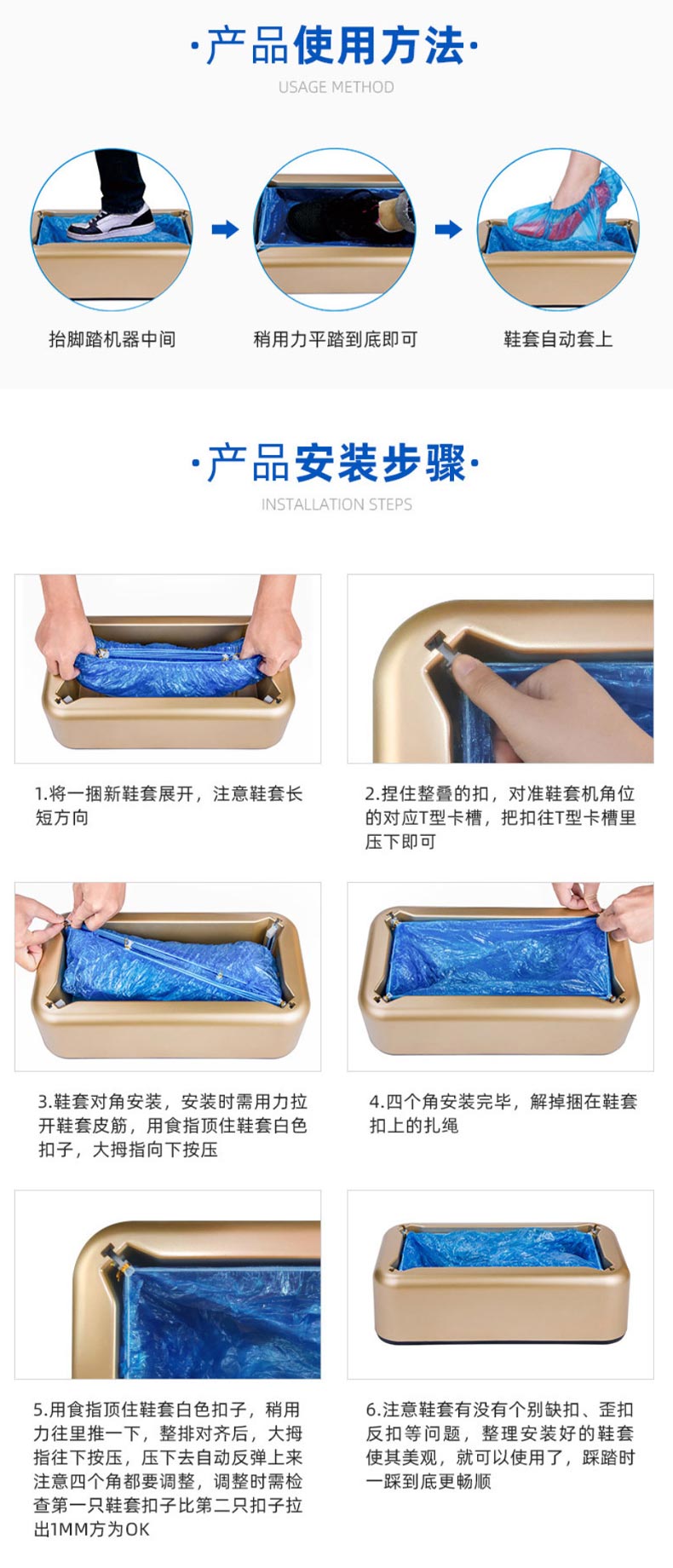 ·产品使用方法·
USAGE METHOD

抬脚踏机器中间

稍用力平踏到底即可

鞋套自动套上

·产品安装步骤·
INSTALLATION STEPS

1.将一捆新鞋套展开，注意鞋套长短方向

2.捏住整叠的扣，对准鞋套机角位的对应T型卡槽，把扣往T型卡槽里压下即可

3.鞋套对角安装，安装时需用力拉开鞋套皮筋，用食指顶住鞋套白色扣子，大拇指向下按压

4.四个角安装完毕，解掉捆在鞋套扣上的扎绳

5.用食指顶住鞋套白色扣子，稍用力往里推一下，整排对齐后，大拇指往下按压，压下去自动反弹上来注意四个角都要调整，调整时需检查第一只鞋套扣子比第二只扣子拉出1MM方为OK

6.注意鞋套有没有个别缺扣、歪扣反扣等问题，整理安装好的鞋套使其美观，就可以使用了，踩踏时一踩到底更畅顺