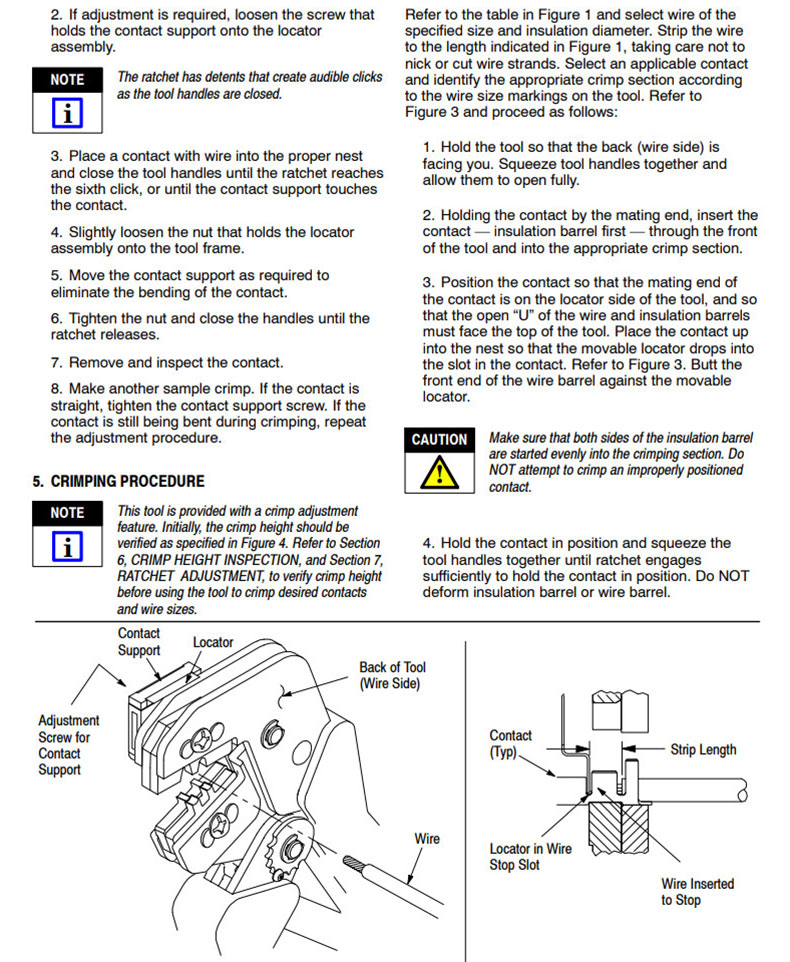 2. If adjustment is required, loosen the screw that holds the contact support onto the locator assembly.

NOTE
i
The ratchet has detents that create audible clicks as the tool handles are closed.

3. Place a contact with wire into the proper nest and close the tool handles until the ratchet reaches the sixth click, or until the contact support touches the contact.

4. Slightly loosen the nut that holds the locator assembly onto the tool frame.

5. Move the contact support as required to eliminate the bending of the contact.

6. Tighten the nut and close the handles until the ratchet releases.

7. Remove and inspect the contact.

8. Make another sample crimp. If the contact is straight, tighten the contact support screw. If the contact is still being bent during crimping, repeat the adjustment procedure.

5. CRIMPING PROCEDURE

NOTE
i
This tool is provided with a crimp adjustment feature. Initially, the crimp height should be verified as specified in Figure 4. Refer to Section 6, CRIMP HEIGHT INSPECTION, and Section 7, RATCHET ADJUSTMENT, to verify crimp height before using the tool to crimp desired contacts and wire sizes.

Refer to the table in Figure 1 and select wire of the specified size and insulation diameter. Strip the wire to the length indicated in Figure 1, taking care not to nick or cut wire strands. Select an applicable contact and identify the appropriate crimp section according to the wire size markings on the tool. Refer to Figure 3 and proceed as follows:

1. Hold the tool so that the back (wire side) is facing you. Squeeze tool handles together and allow them to open fully.

2. Holding the contact by the mating end, insert the contact — insulation barrel first — through the front of the tool and into the appropriate crimp section.

3. Position the contact so that the mating end of the contact is on the locator side of the tool, and so that the open "U" of the wire and insulation barrels must face the top of the tool. Place the contact up into the nest so that the movable locator drops into the slot in the contact. Refer to Figure 3. Butt the front end of the wire barrel against the movable locator.

CAUTION
Make sure that both sides of the insulation barrel are started evenly into the crimping section. Do NOT attempt to crimp an improperly positioned contact.

4. Hold the contact in position and squeeze the tool handles together until ratchet engages sufficiently to hold the contact in position. Do NOT deform insulation barrel or wire barrel.

Contact Support
Locator
Back of Tool (Wire Side)
Adjustment Screw for Contact Support
Wire

Contact (Typ)
Strip Length
Locator in Wire Stop Slot
Wire Inserted to Stop