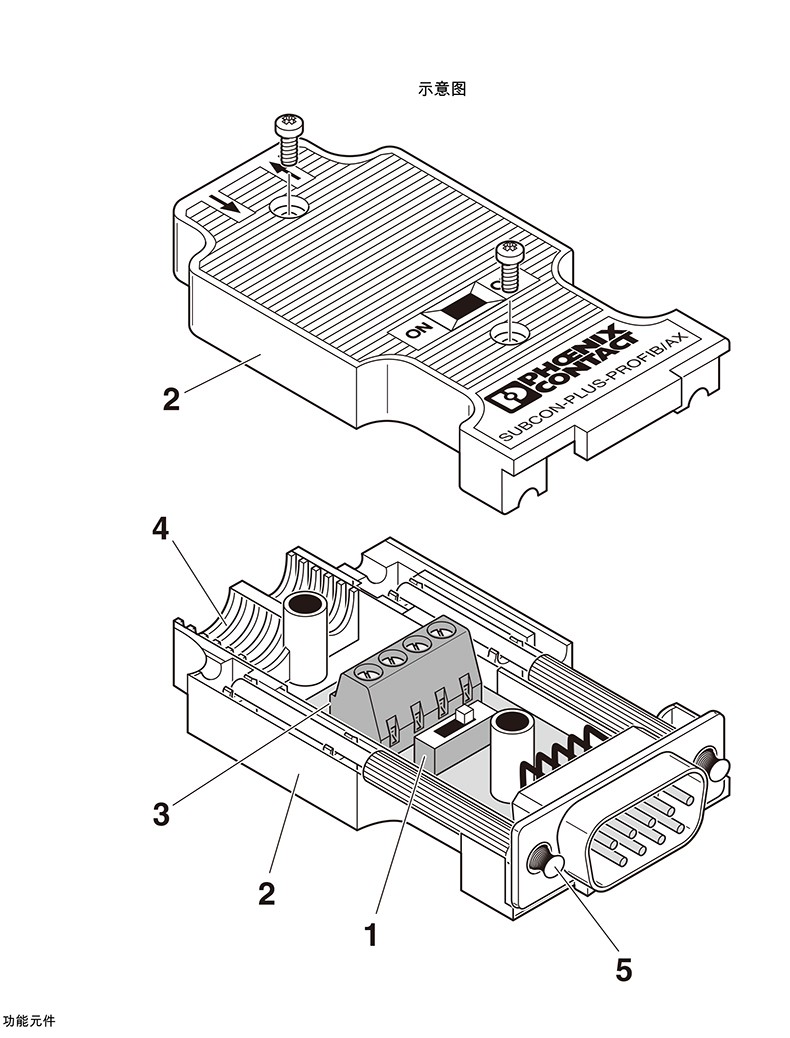 示意图

ON

PHOENIX CONTACT

SUBCON-PLUS-PROFIB/AX

2

4

3

2

1

5

功能元件