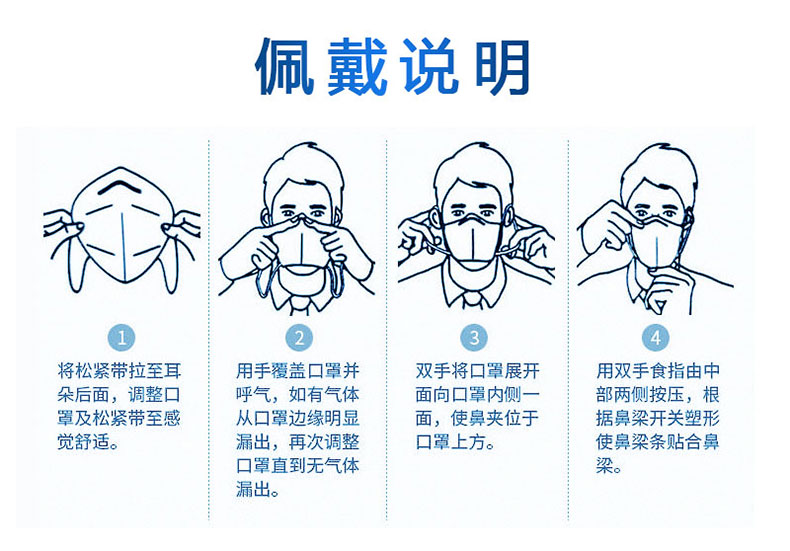 佩戴说明

1
将松紧带拉至耳朵后面，调整口罩及松紧带至感觉舒适。

2
用手覆盖口罩并呼气，如有气体从口罩边缘明显漏出，再次调整口罩直到无气体漏出。

3
双手将口罩展开面向口罩内侧一面，使鼻夹位于口罩上方。

4
用双手食指由中部两侧按压，根据鼻梁开关塑形使鼻梁条贴合鼻梁。