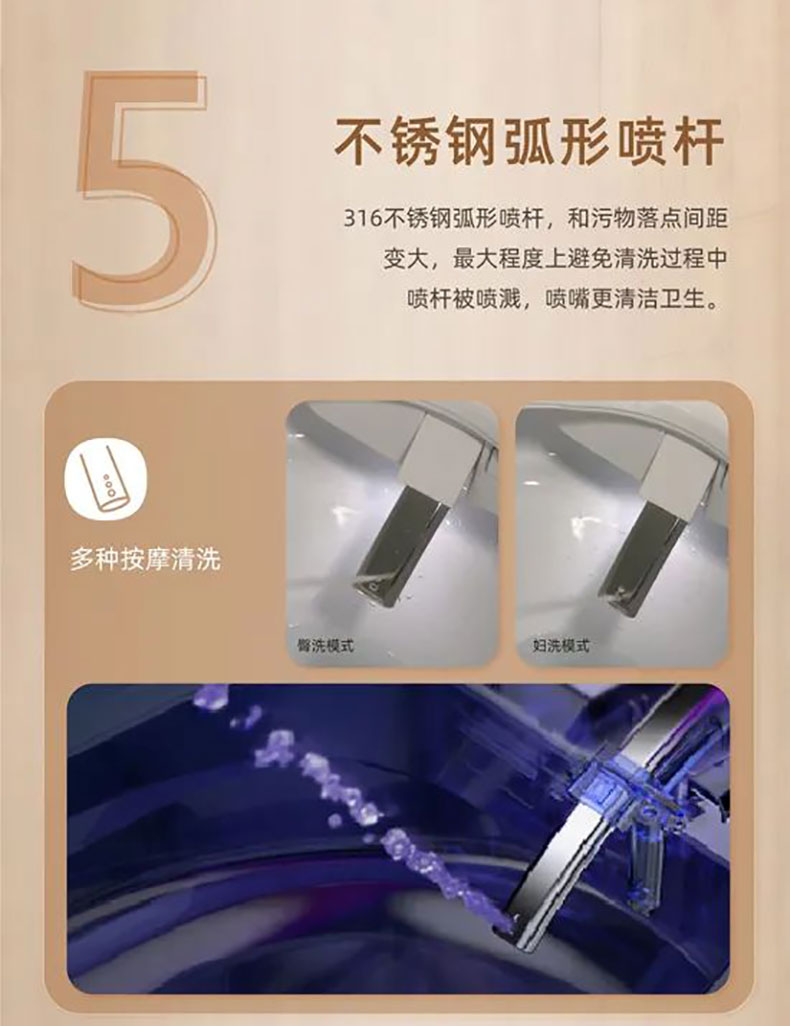 5

不锈钢弧形喷杆

316不锈钢弧形喷杆，和污物落点间距变大，最大程度上避免清洗过程中喷杆被喷溅，喷嘴更清洁卫生。

多种按摩清洗

臀洗模式

妇洗模式