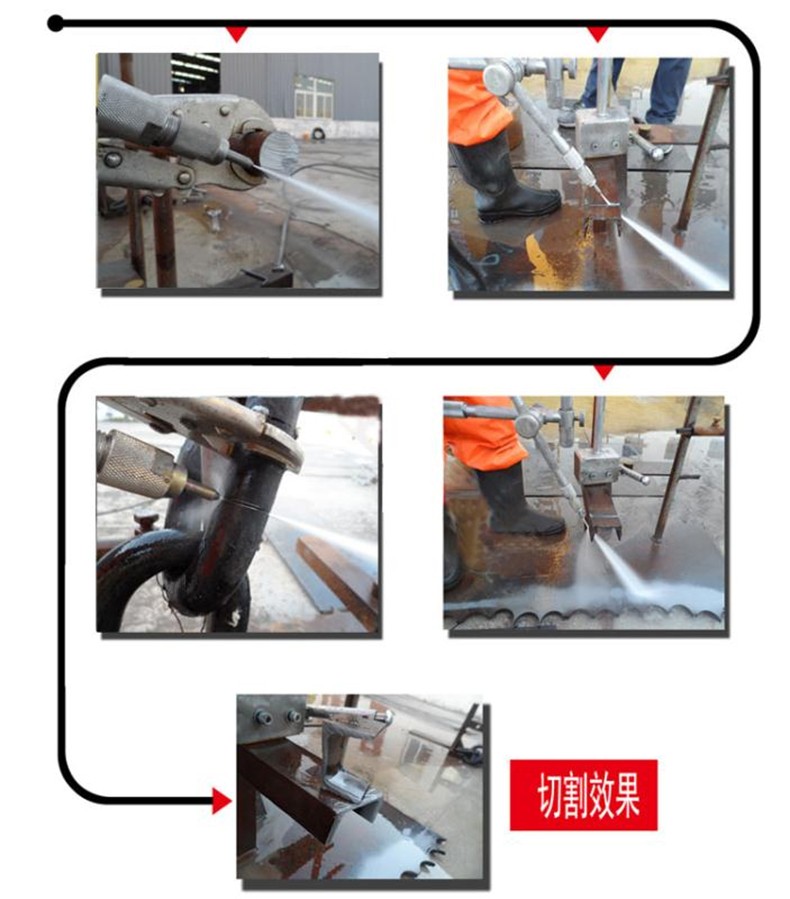 切割效果