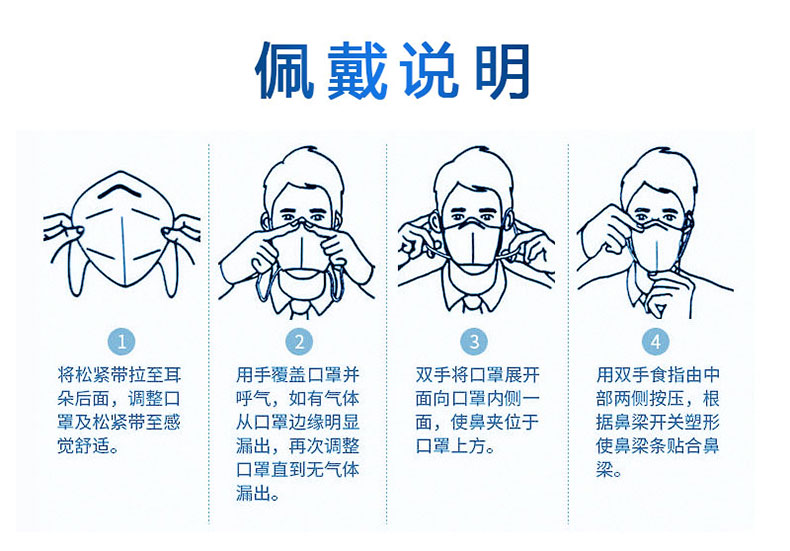 佩戴说明

1

将松紧带拉至耳朵后面，调整口罩及松紧带至感觉舒适。

2

用手覆盖口罩并呼气，如有气体从口罩边缘明显漏出，再次调整口罩直到无气体漏出。

3

双手将口罩展开面向口罩内侧一面，使鼻夹位于口罩上方。

4

用双手食指由中部两侧按压，根据鼻梁开关塑形使鼻梁条贴合鼻梁。