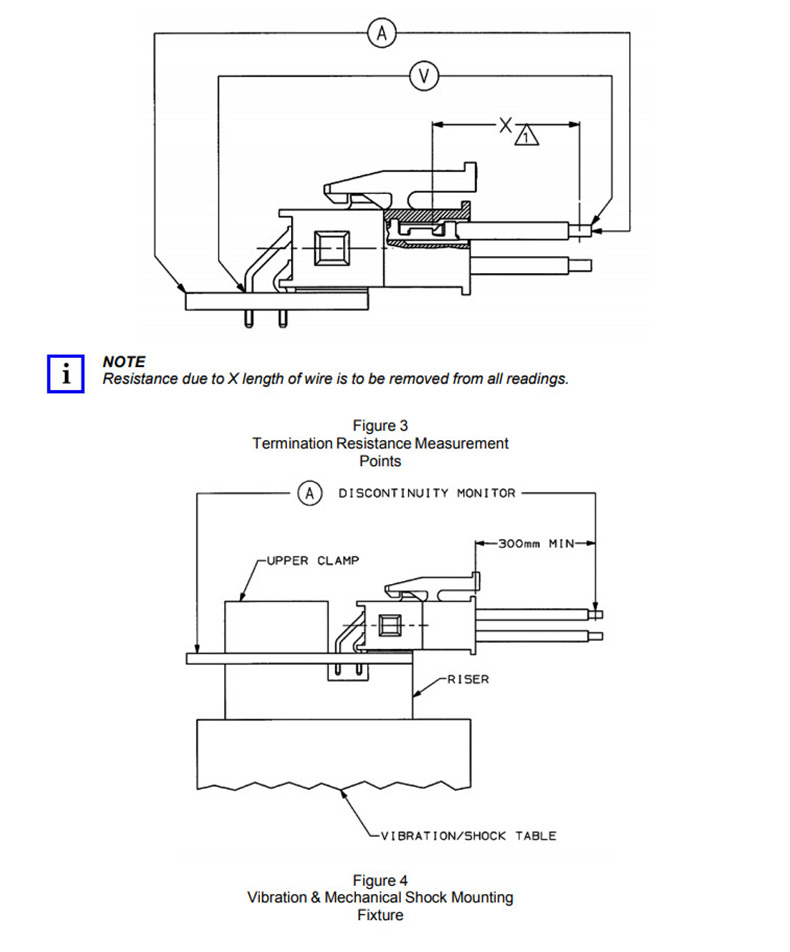 A

V

X

1

i

NOTE
Resistance due to X length of wire is to be removed from all readings.

Figure 3
Termination Resistance Measurement Points

A DISCONTINUITY MONITOR

300mm MIN

UPPER CLAMP

RISER

VIBRATION/SHOCK TABLE

Figure 4
Vibration & Mechanical Shock Mounting Fixture