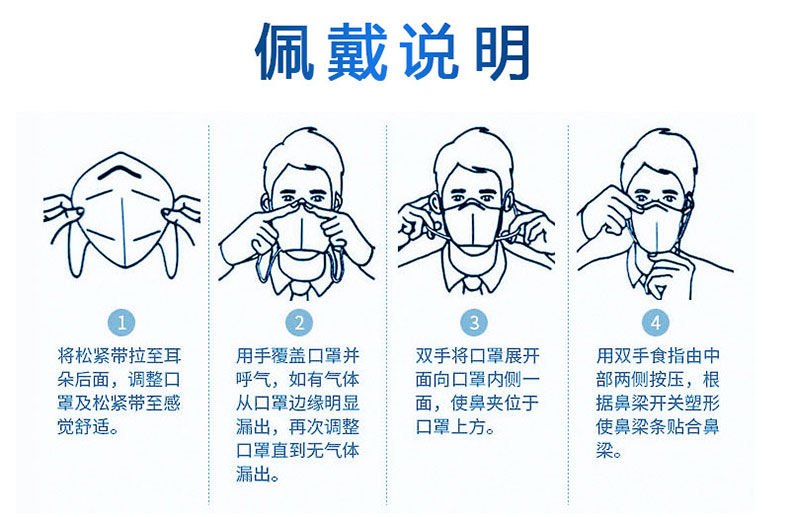 佩戴说明

1

将松紧带拉至耳朵后面，调整口罩及松紧带至感觉舒适。

2

用手覆盖口罩并呼气，如有气体从口罩边缘明显漏出，再次调整口罩直到无气体漏出。

3

双手将口罩展开面向口罩内侧一面，使鼻夹位于口罩上方。

4

用双手食指由中部两侧按压，根据鼻梁开关塑形使鼻梁条贴合鼻梁。