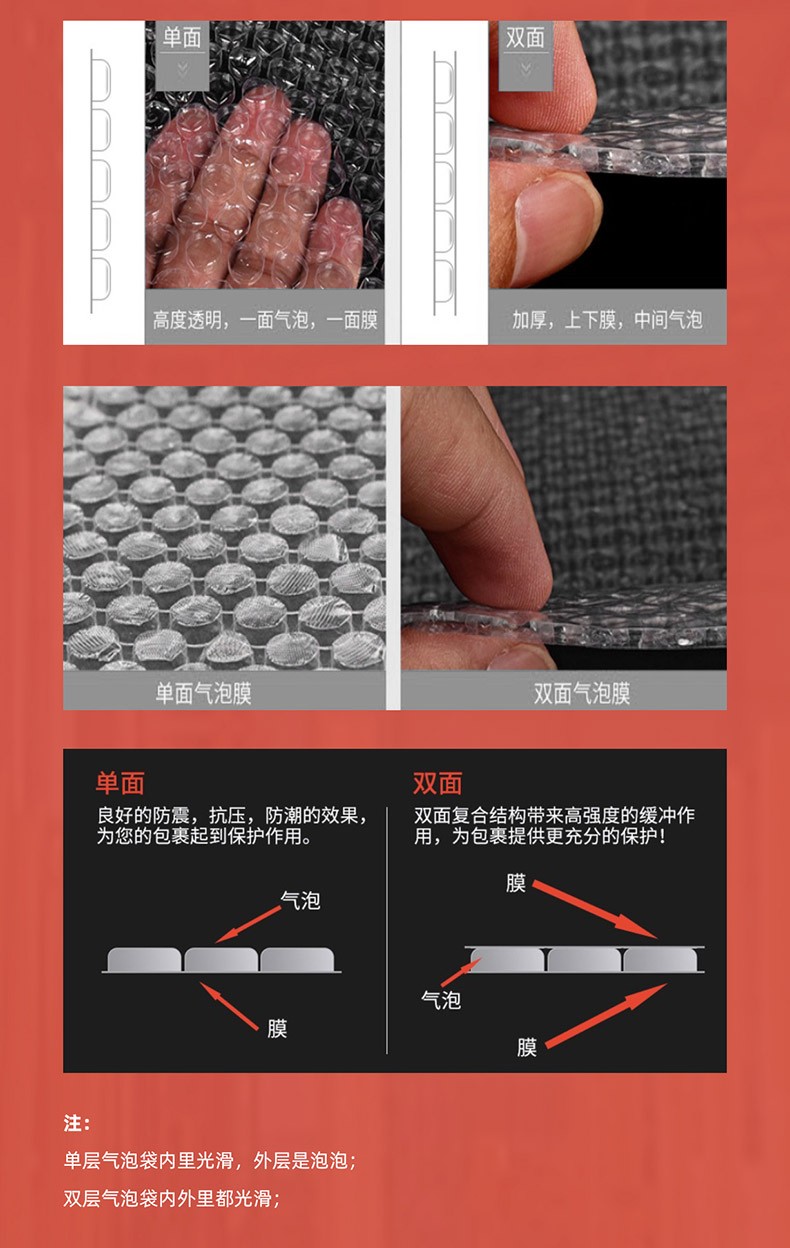 单面

高度透明，一面气泡，一面膜

双面

加厚，上下膜，中间气泡

单面气泡膜

双面气泡膜

单面

良好的防震，抗压，防潮的效果，为您的包裹起到保护作用。

气泡

膜

双面

双面复合结构带来高强度的缓冲作用，为包裹提供更充分的保护！

膜

气泡

膜

注：

单层气泡袋内里光滑，外层是泡泡；

双层气泡袋内外里都光滑；