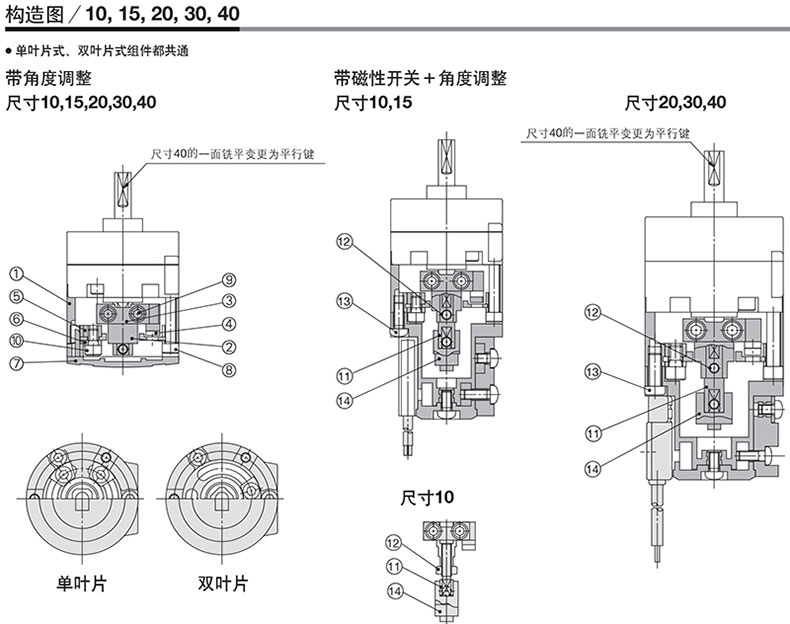 构造图／10, 15, 20, 30, 40

● 单叶片式、双叶片式组件都共通

带角度调整
尺寸10,15,20,30,40

尺寸40的一面铣平变更为平行键

①
⑤
⑥
⑩
⑦
⑨
③
④
②
⑧

单叶片

双叶片

带磁性开关＋角度调整
尺寸10,15

⑫
⑬
⑪
⑭

尺寸10

⑫
⑪
⑭

尺寸20,30,40

尺寸40的一面铣平变更为平行键

⑫
⑬
⑪
⑭