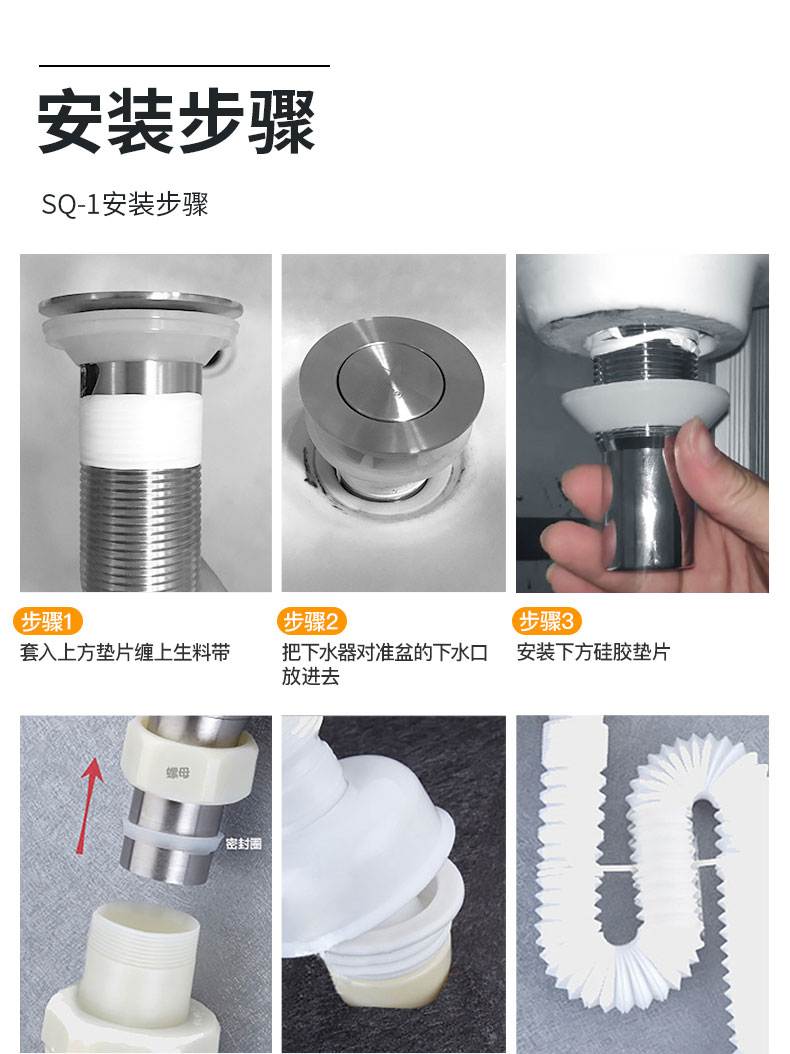 安装步骤

SQ-1安装步骤

步骤1
套入上方垫片缠上生料带

步骤2
把下水器对准盆的下水口放进去

步骤3
安装下方硅胶垫片

螺母
密封圈