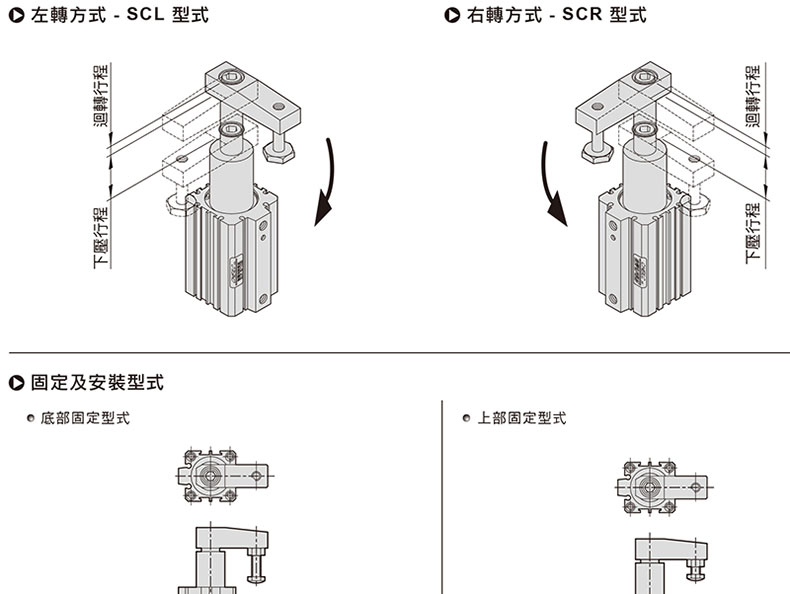 左轉方式 - SCL 型式

迴轉行程

下壓行程

右轉方式 - SCR 型式

迴轉行程

下壓行程

固定及安裝型式

底部固定型式

上部固定型式