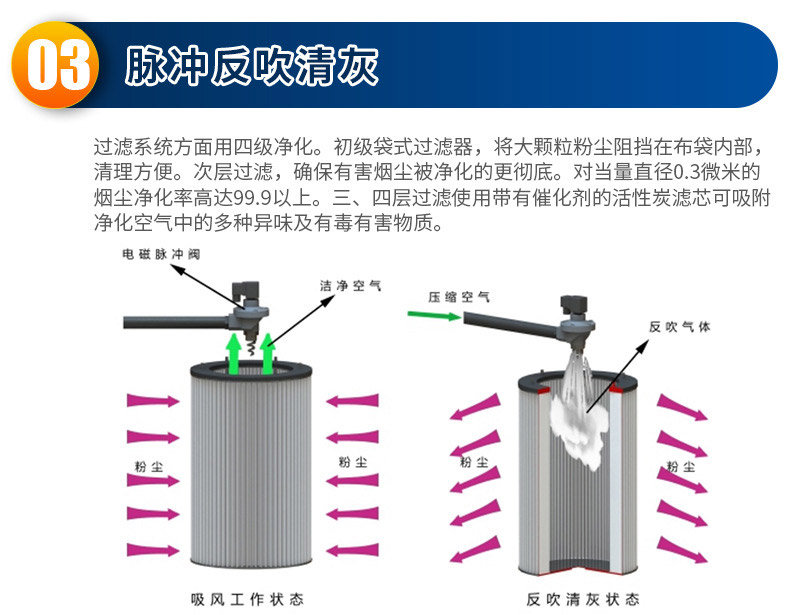 03 脉冲反吹清灰

过滤系统方面用四级净化。初级袋式过滤器，将大颗粒粉尘阻挡在布袋内部，清理方便。次层过滤，确保有害烟尘被净化的更彻底。对当量直径0.3微米的烟尘净化率高达99.9以上。三、四层过滤使用带有催化剂的活性炭滤芯可吸附净化空气中的多种异味及有毒有害物质。

电磁脉冲阀

洁净空气

粉尘

粉尘

吸风工作状态

压缩空气

反吹气体

粉尘

粉尘

反吹清灰状态