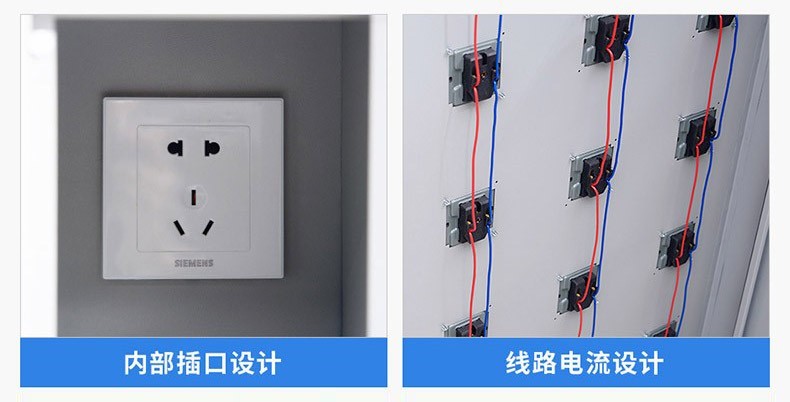 SIEMENS

内部插口设计

线路电流设计