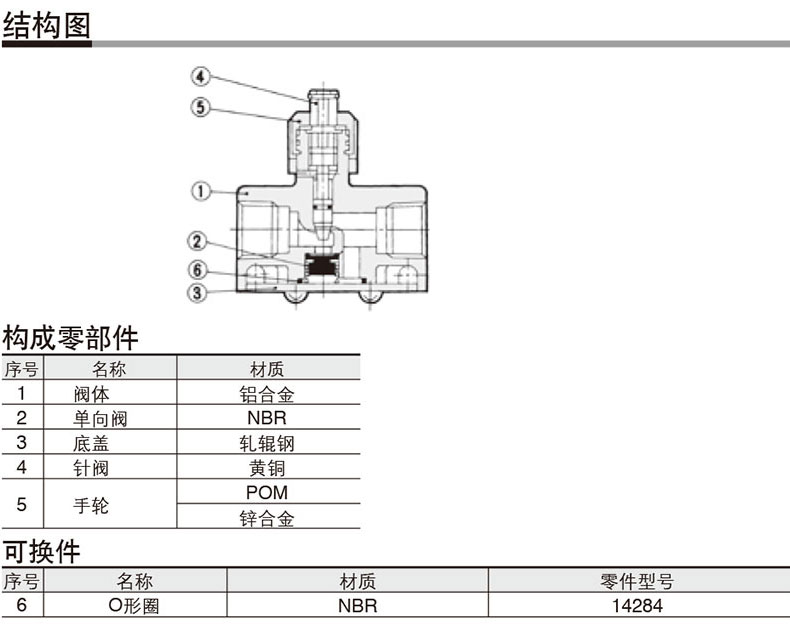 结构图

4
5
1
2
6
3

构成零部件

| 序号 | 名称 | 材质 |
|---|---|---|
| 1 | 阀体 | 铝合金 |
| 2 | 单向阀 | NBR |
| 3 | 底盖 | 轧辊钢 |
| 4 | 针阀 | 黄铜 |
| 5 | 手轮 | POM |
|  |  | 锌合金 |

可换件

| 序号 | 名称 | 材质 | 零件型号 |
|---|---|---|---|
| 6 | O形圈 | NBR | 14284 |