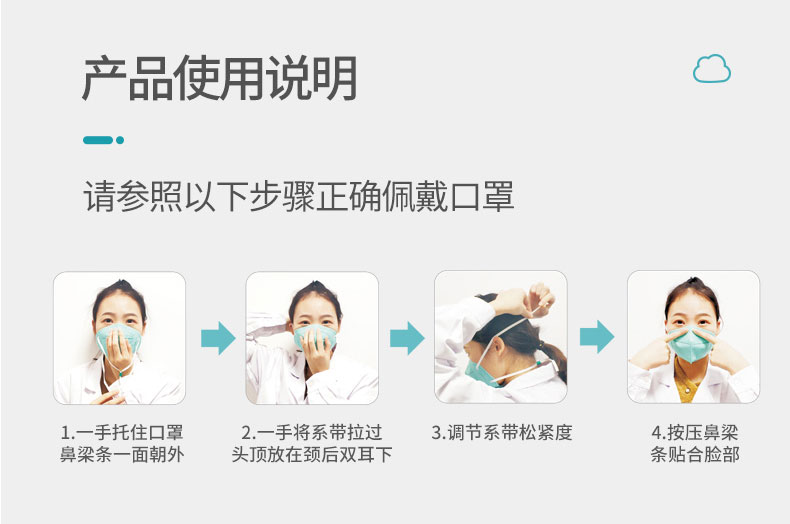 产品使用说明

请参照以下步骤正确佩戴口罩

1.一手托住口罩鼻梁条一面朝外

2.一手将系带拉过头顶放在颈后双耳下

3.调节系带松紧度

4.按压鼻梁条贴合脸部