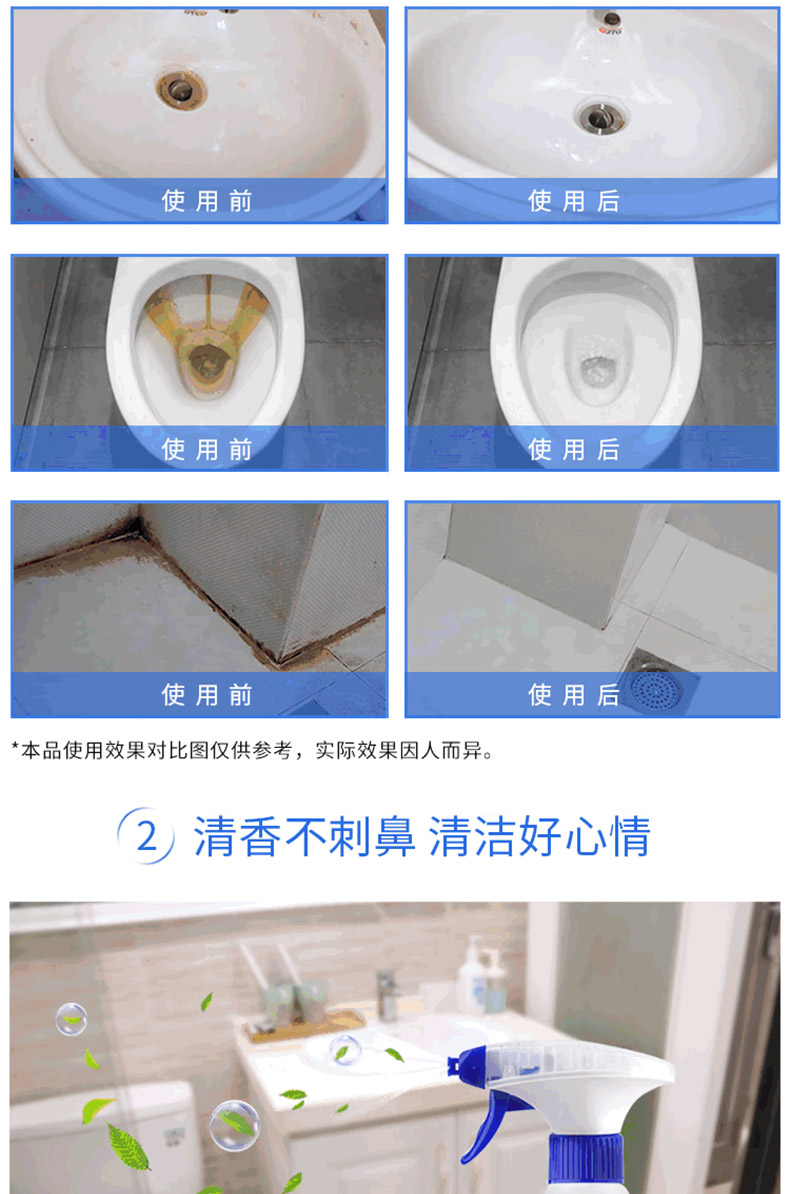 使用前

使用后

使用前

使用后

使用前

使用后

*本品使用效果对比图仅供参考，实际效果因人而异。

2 清香不刺鼻 清洁好心情