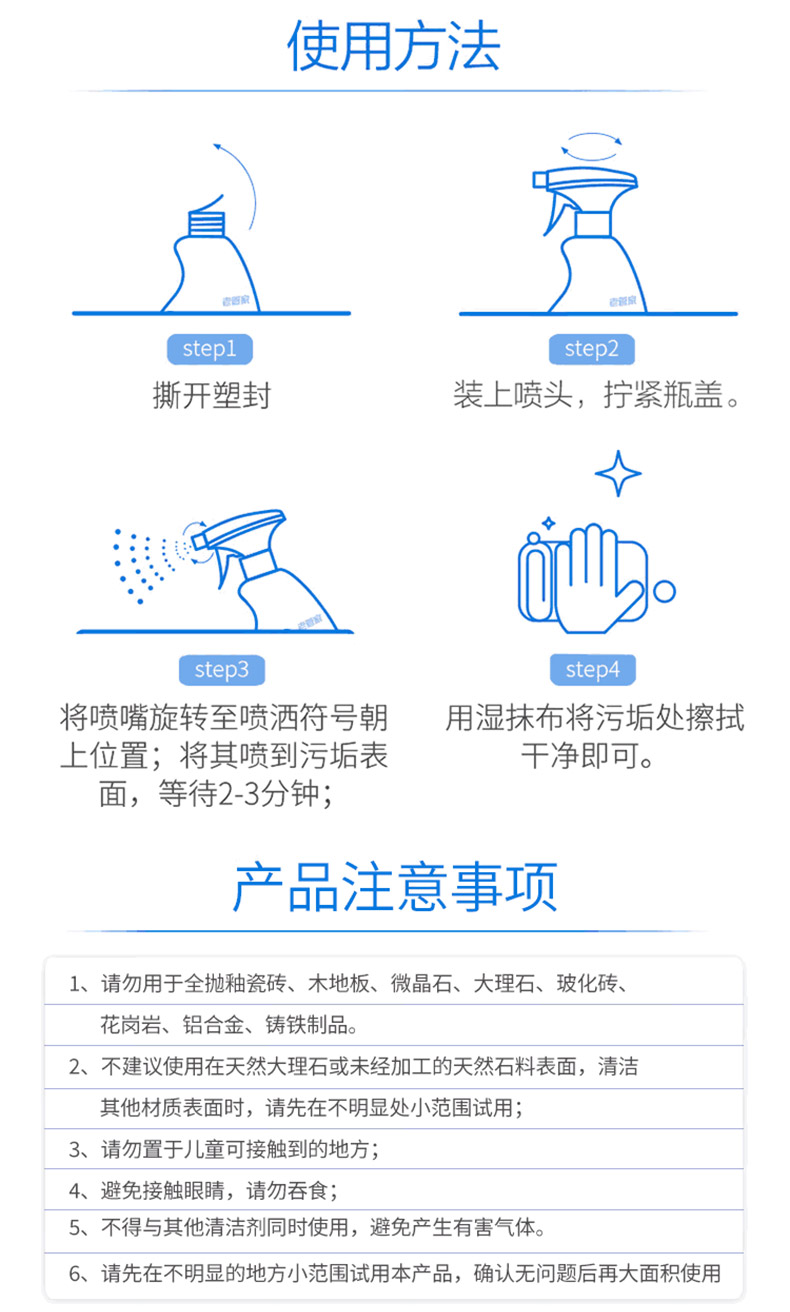 使用方法

step1
撕开塑封

step2
装上喷头，拧紧瓶盖。

step3
将喷嘴旋转至喷洒符号朝上位置；将其喷到污垢表面，等待2-3分钟；

step4
用湿抹布将污垢处擦拭干净即可。

产品注意事项

1、请勿用于全抛釉瓷砖、木地板、微晶石、大理石、玻化砖、花岗岩、铝合金、铸铁制品。
2、不建议使用在天然大理石或未经加工的天然石料表面，清洁其他材质表面时，请先在不明显处小范围试用；
3、请勿置于儿童可接触到的地方；
4、避免接触眼睛，请勿吞食；
5、不得与其他清洁剂同时使用，避免产生有害气体。
6、请先在不明显的地方小范围试用本产品，确认无问题后再大面积使用