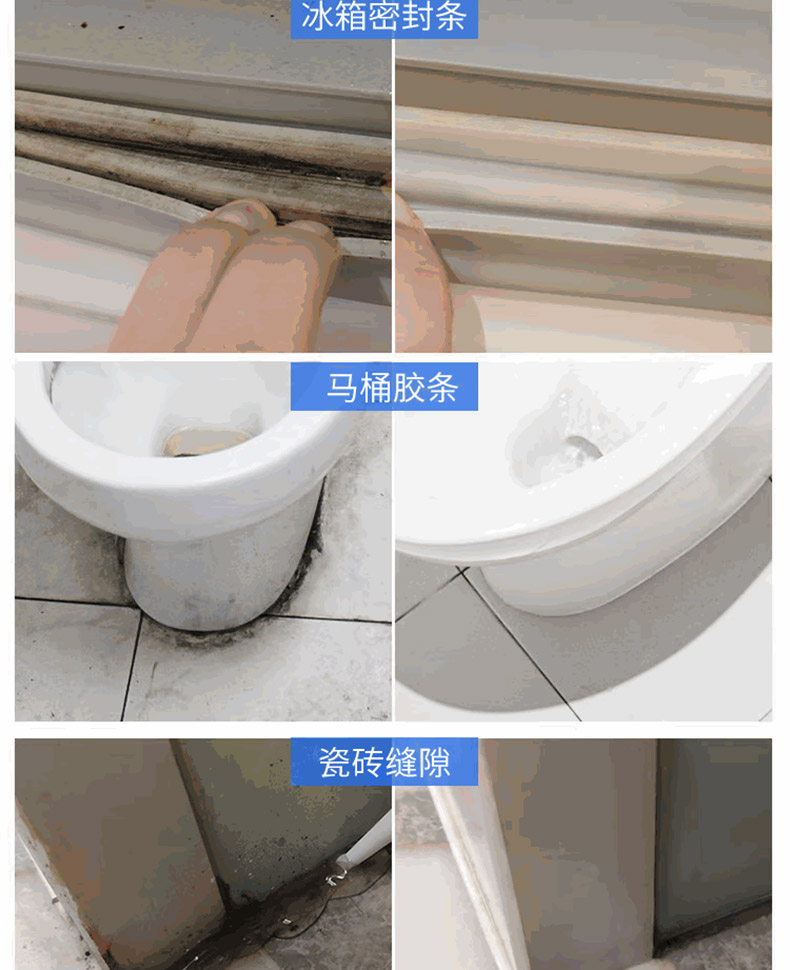 冰箱密封条

马桶胶条

瓷砖缝隙