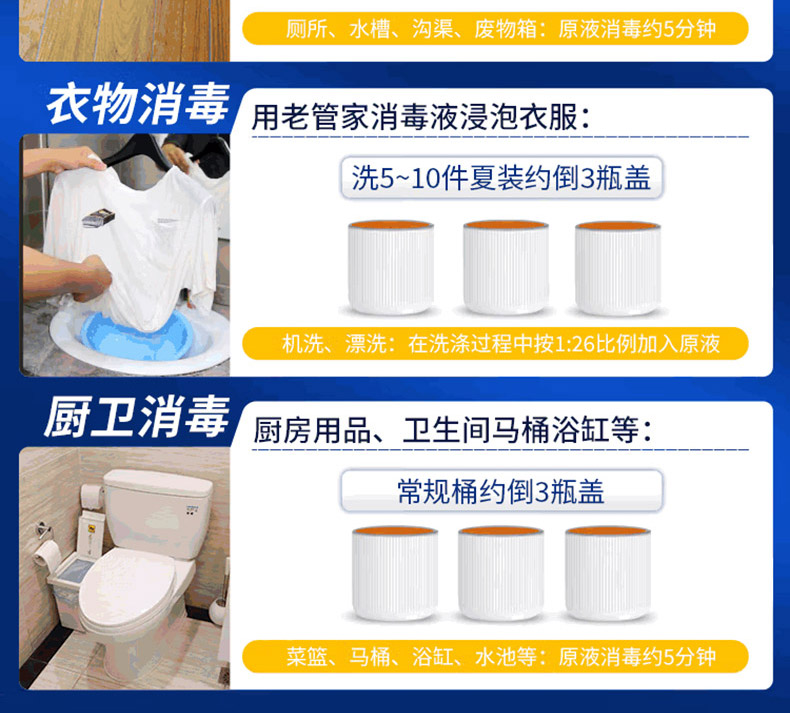 厕所、水槽、沟渠、废物箱：原液消毒约5分钟

衣物消毒

用老管家消毒液浸泡衣服：

洗5~10件夏装约倒3瓶盖

机洗、漂洗：在洗涤过程中按1:26比例加入原液

厨卫消毒

厨房用品、卫生间马桶浴缸等：

常规桶约倒3瓶盖

菜篮、马桶、浴缸、水池等：原液消毒约5分钟