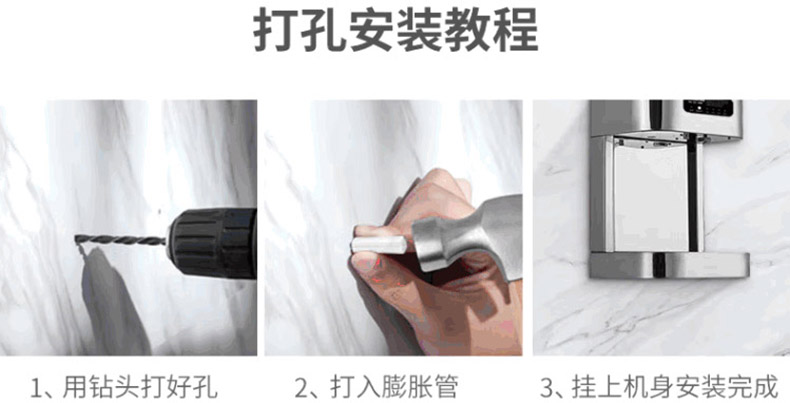 打孔安装教程

1、用钻头打好孔

2、打入膨胀管

3、挂上机身安装完成