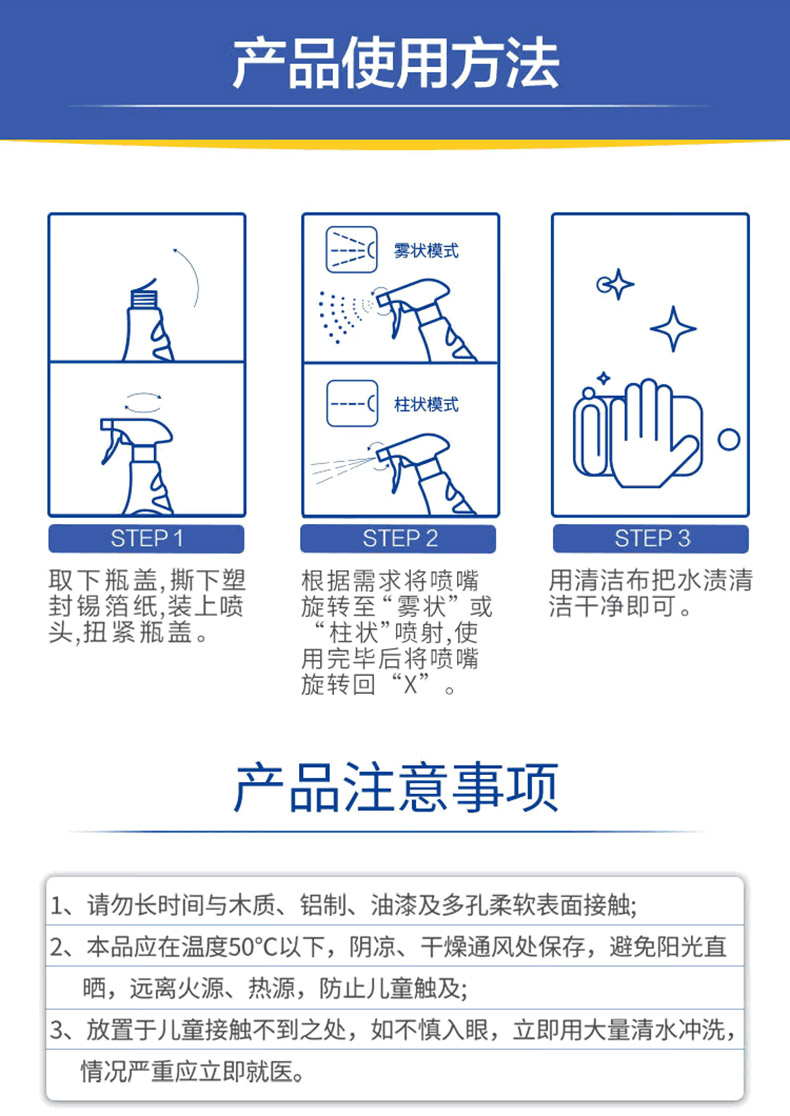 产品使用方法

雾状模式

柱状模式

STEP 1

取下瓶盖,撕下塑封锡箔纸,装上喷头,扭紧瓶盖。

STEP 2

根据需求将喷嘴旋转至“雾状”或“柱状”喷射,使用完毕后将喷嘴旋转回“X”。

STEP 3

用清洁布把水渍清洁干净即可。

产品注意事项

1、请勿长时间与木质、铝制、油漆及多孔柔软表面接触;

2、本品应在温度50°C以下,阴凉、干燥通风处保存,避免阳光直晒,远离火源、热源,防止儿童触及;

3、放置于儿童接触不到之处,如不慎入眼,立即用大量清水冲洗,情况严重应立即就医。